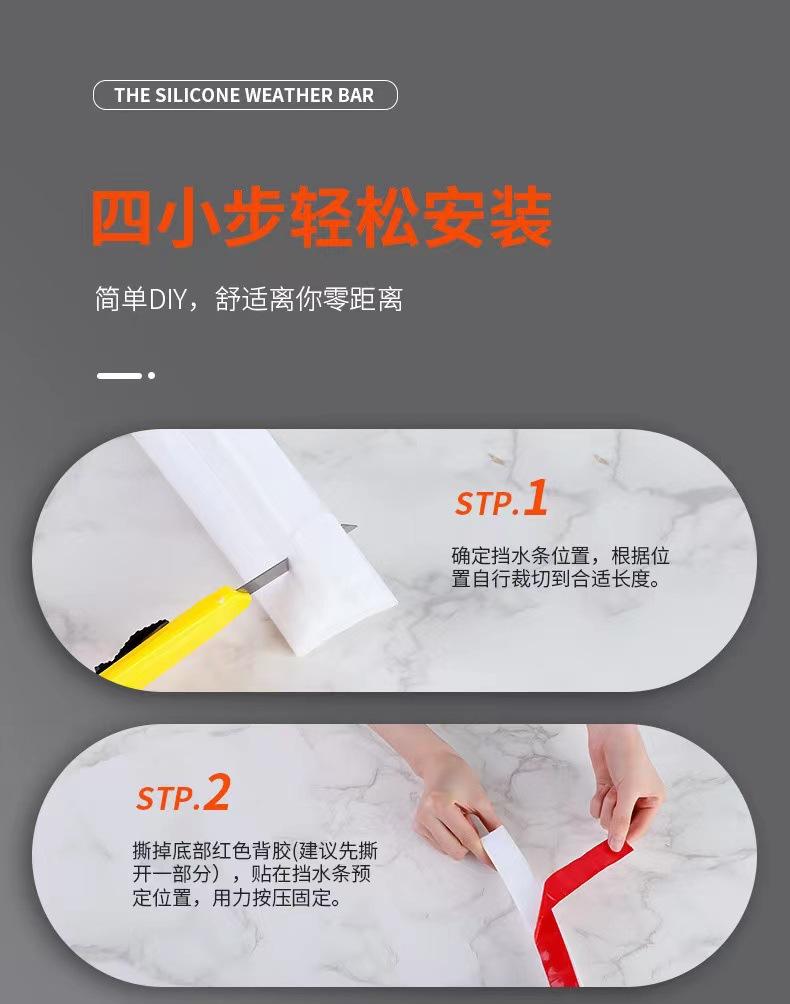 THE SILICONE WEATHER BAR

四小步轻松安装

简单DIY，舒适离你零距离

STP.1

确定挡水条位置，根据位置自行裁切到合适长度。

STP.2

撕掉底部红色背胶(建议先撕开一部分），贴在挡水条预定位置，用力按压固定。