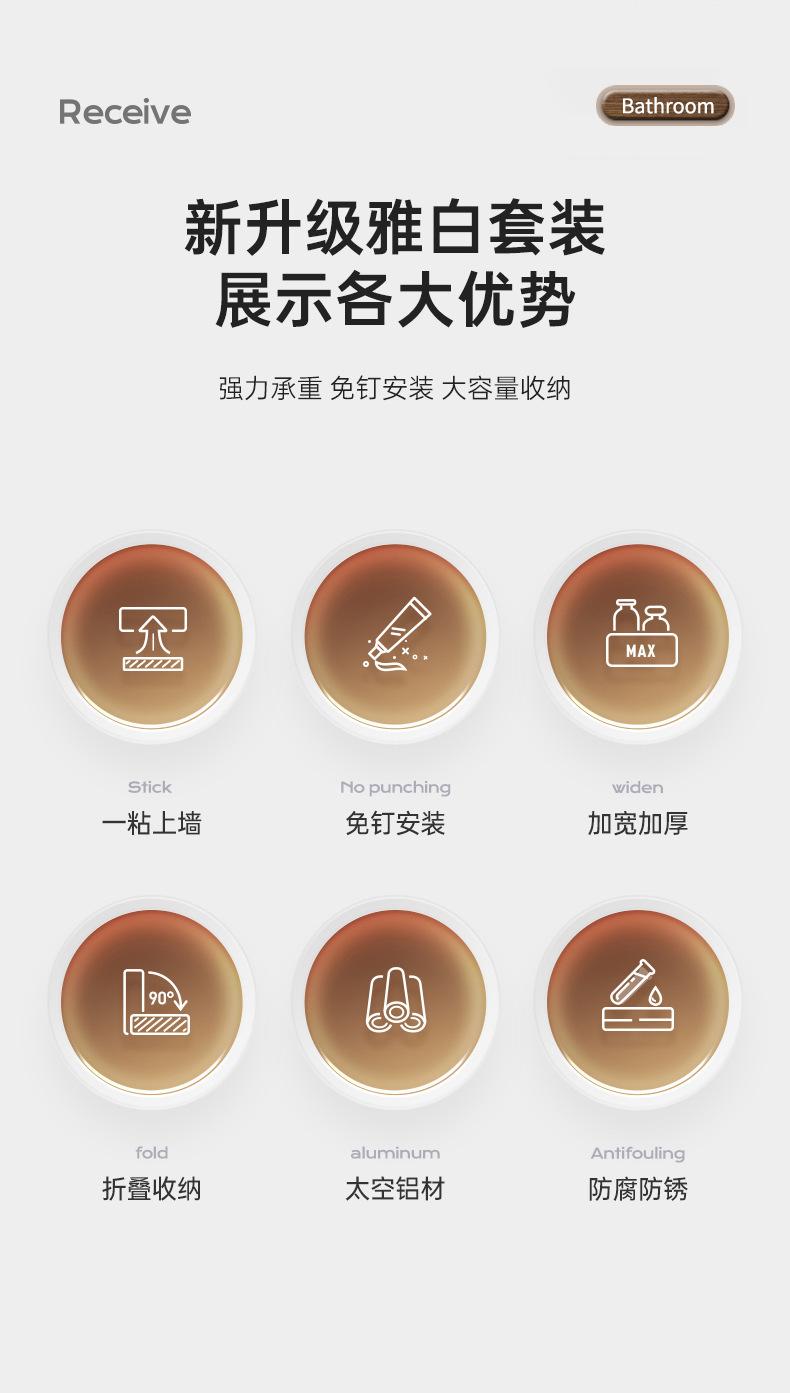 Receive

Bathroom

新升级雅白套装
展示各大优势

强力承重 免钉安装 大容量收纳

MAX

Stick
一粘上墙

No punching
免钉安装

widen
加宽加厚

90°

fold
折叠收纳

aluminum
太空铝材

Antifouling
防腐防锈