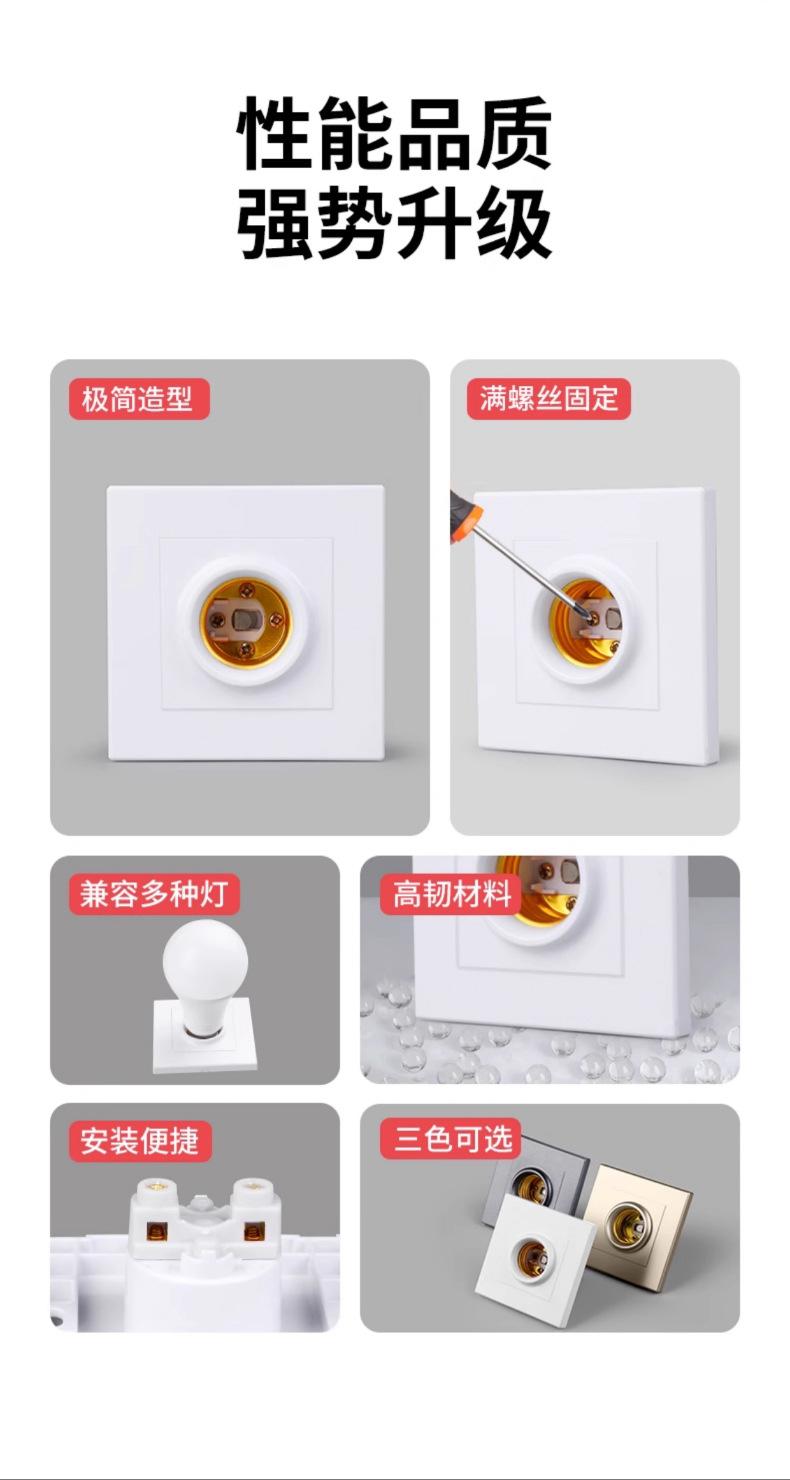 性能品质
强势升级

极简造型

满螺丝固定

兼容多种灯

高韧材料

安装便捷

三色可选