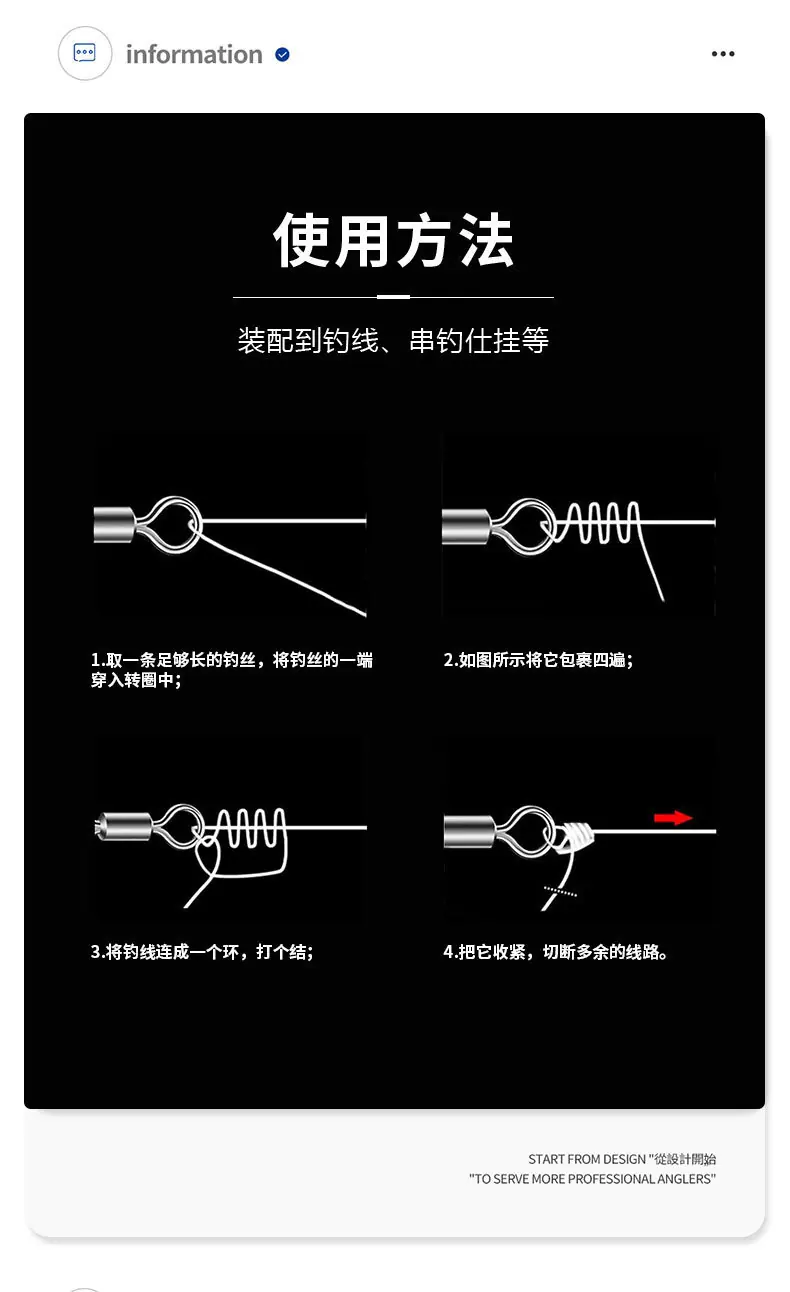 information

使用方法

装配到钓线、串钓仕挂等

1.取一条足够长的钓丝，将钓丝的一端穿入转圈中；

2.如图所示将它包裹四遍；

3.将钓线连成一个环，打个结；

4.把它收紧，切断多余的线路。

START FROM DESIGN "從設計開始
"TO SERVE MORE PROFESSIONAL ANGLERS"