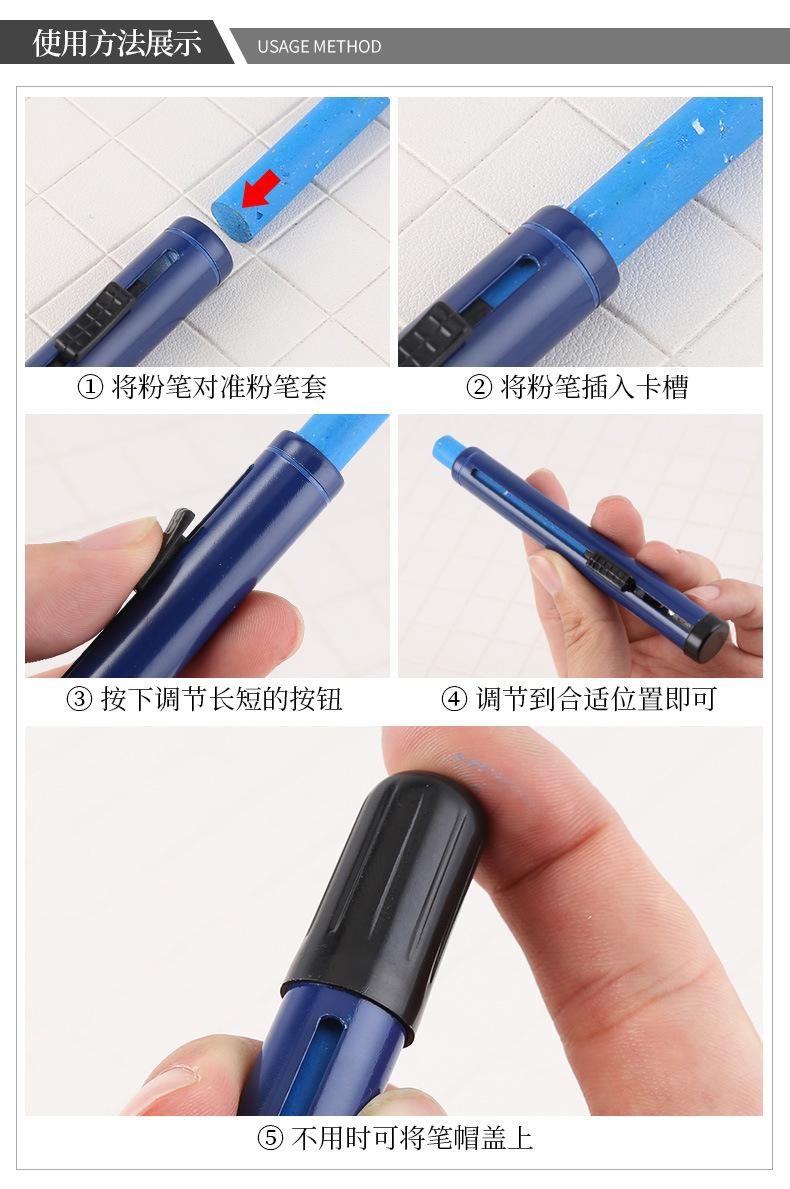 使用方法展示 USAGE METHOD

① 将粉笔对准粉笔套

② 将粉笔插入卡槽

③ 按下调节长短的按钮

④ 调节到合适位置即可

⑤ 不用时可将笔帽盖上