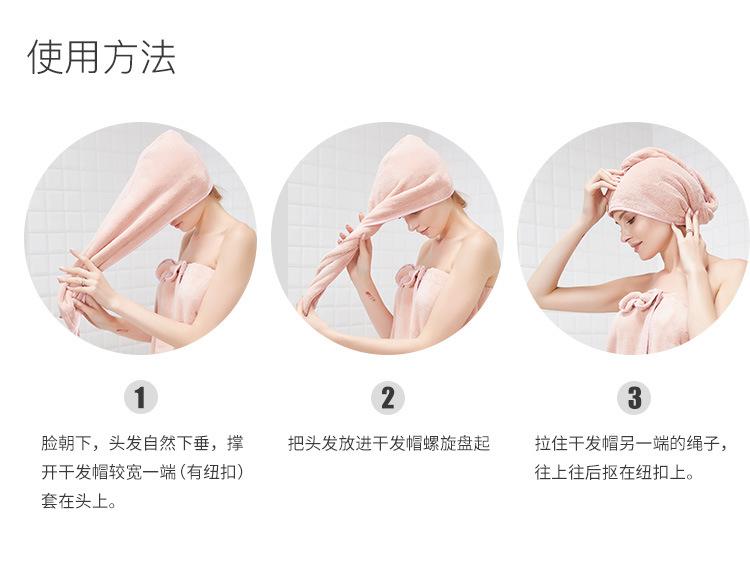 使用方法

1

脸朝下，头发自然下垂，撑开干发帽较宽一端（有纽扣）套在头上。

2

把头发放进干发帽螺旋盘起

3

拉住干发帽另一端的绳子，往上往后抠在纽扣上。