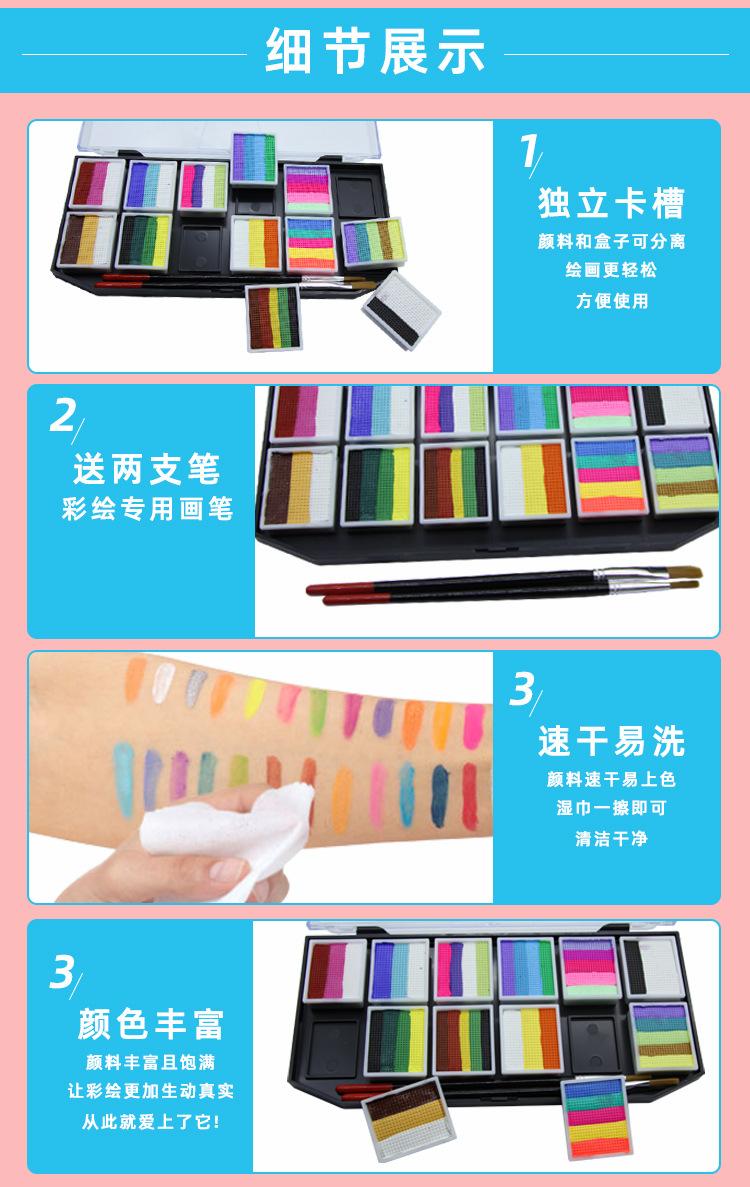 细节展示

1
独立卡槽
颜料和盒子可分离
绘画更轻松
方便使用

2
送两支笔
彩绘专用画笔

3
速干易洗
颜料速干易上色
湿巾一擦即可
清洁干净

3
颜色丰富
颜料丰富且饱满
让彩绘更加生动真实
从此就爱上了它!