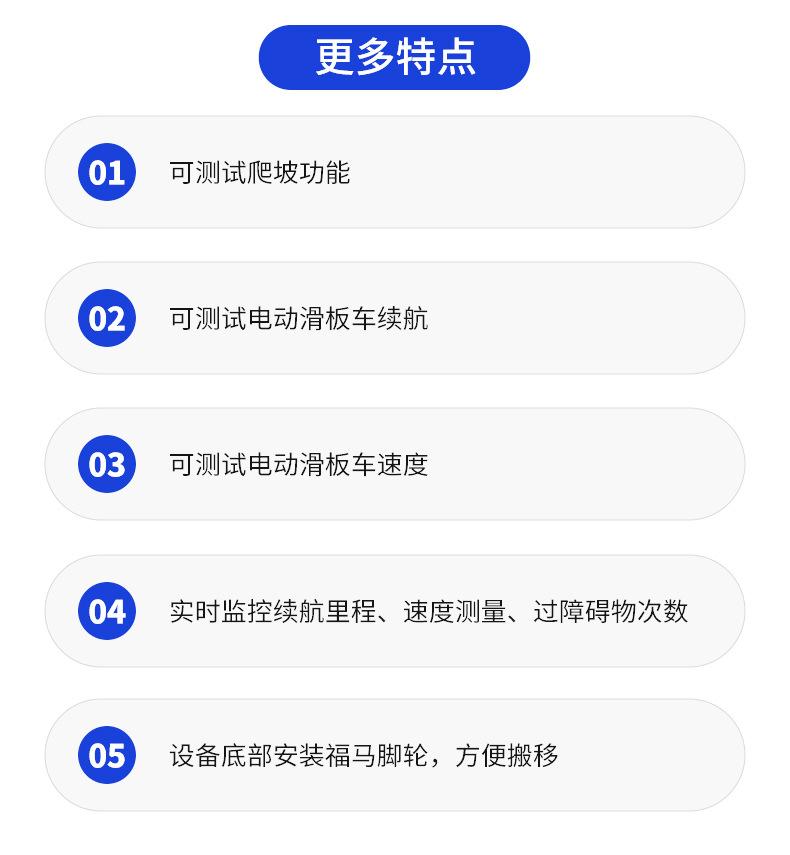 更多特点

01 可测试爬坡功能

02 可测试电动滑板车续航

03 可测试电动滑板车速度

04 实时监控续航里程、速度测量、过障碍物次数

05 设备底部安装福马脚轮，方便搬移