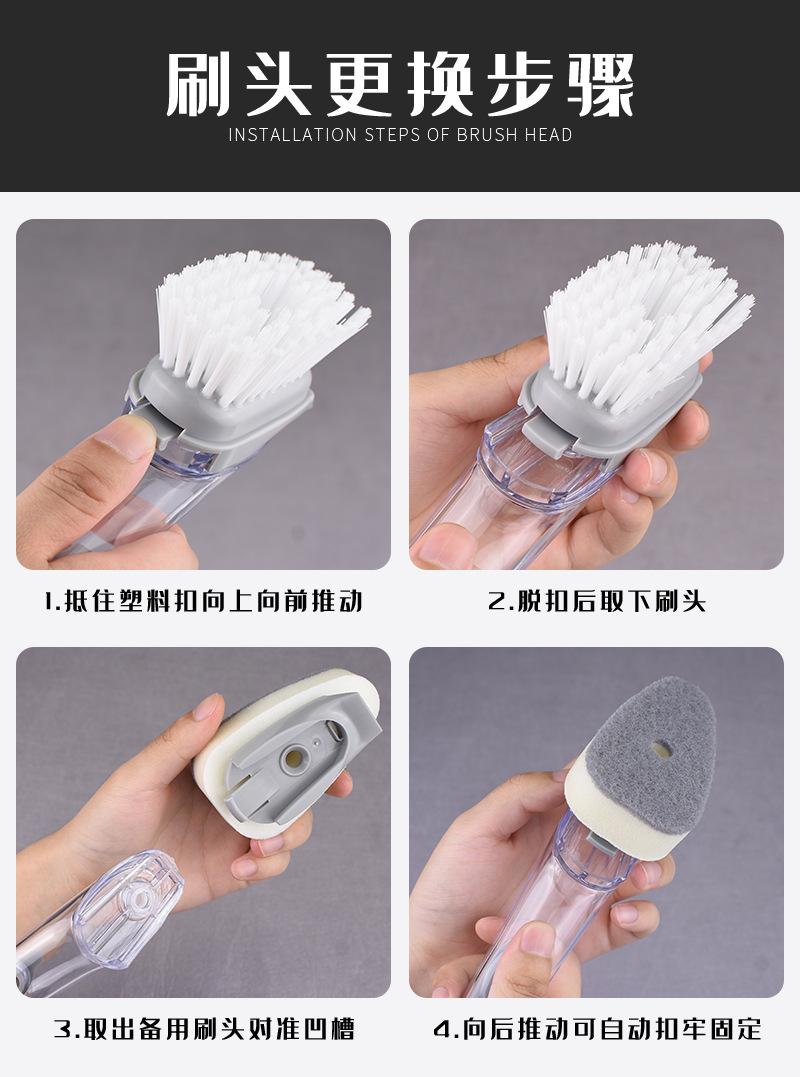 刷头更换步骤

INSTALLATION STEPS OF BRUSH HEAD

1.抵住塑料扣向上向前推动

2.脱扣后取下刷头

3.取出备用刷头对准凹槽

4.向后推动可自动扣牢固定