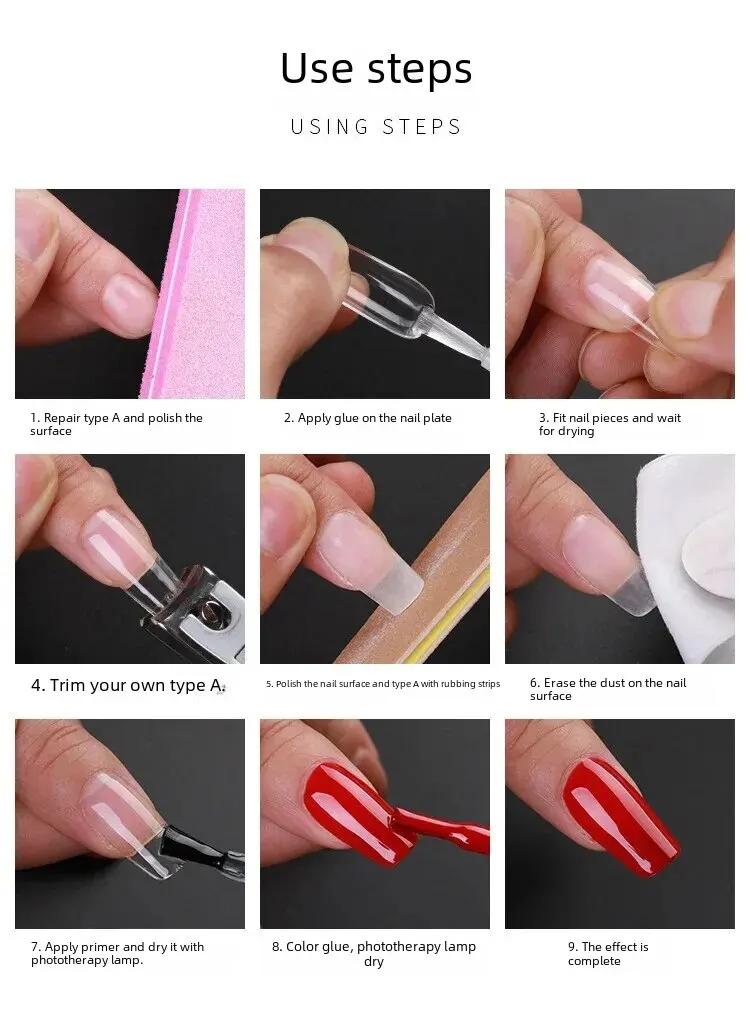 Use steps

USING STEPS

1. Repair type A and polish the surface

2. Apply glue on the nail plate

3. Fit nail pieces and wait for drying

4. Trim your own type A.

5. Polish the nail surface and type A with rubbing strips

6. Erase the dust on the nail surface

7. Apply primer and dry it with phototherapy lamp.

8. Color glue, phototherapy lamp dry

9. The effect is complete