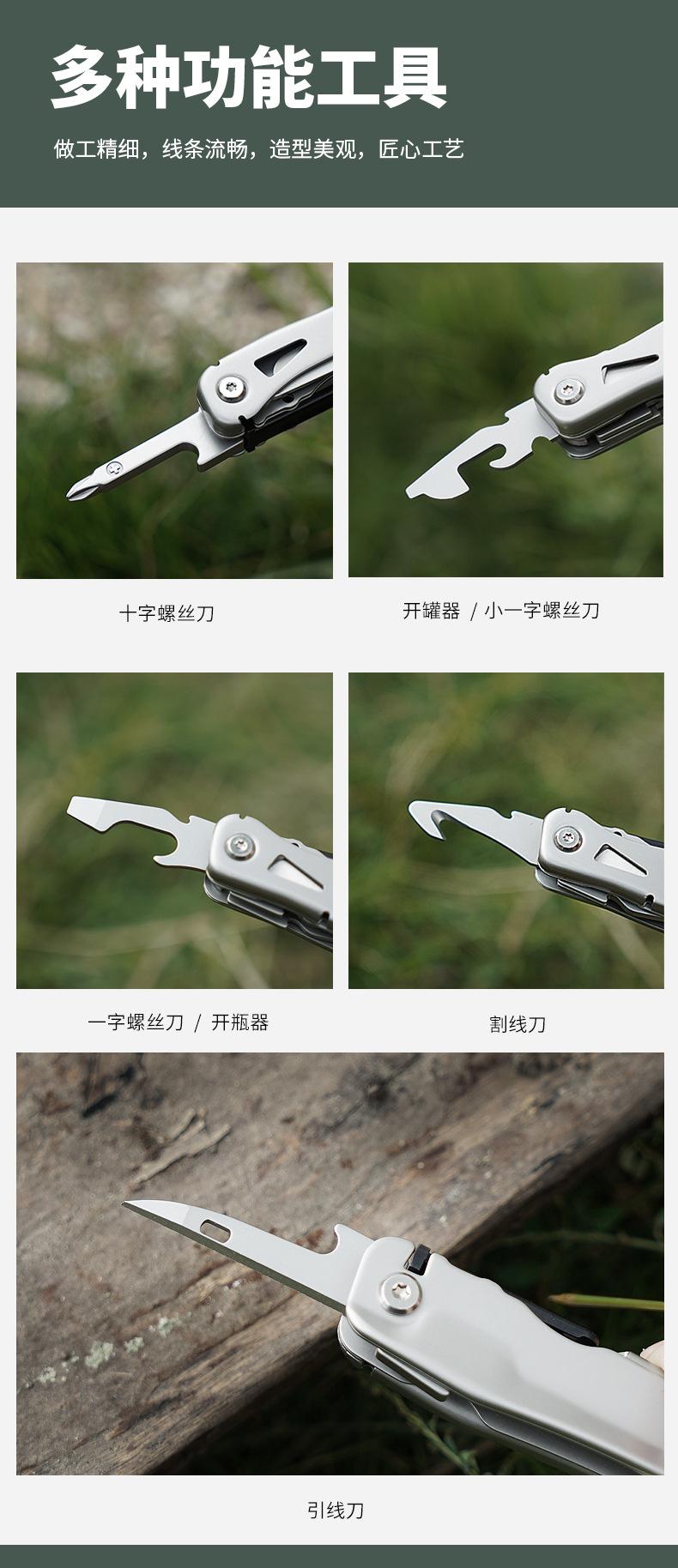 多种功能工具

做工精细，线条流畅，造型美观，匠心工艺

十字螺丝刀

开罐器 / 小一字螺丝刀

一字螺丝刀 / 开瓶器

割线刀

引线刀