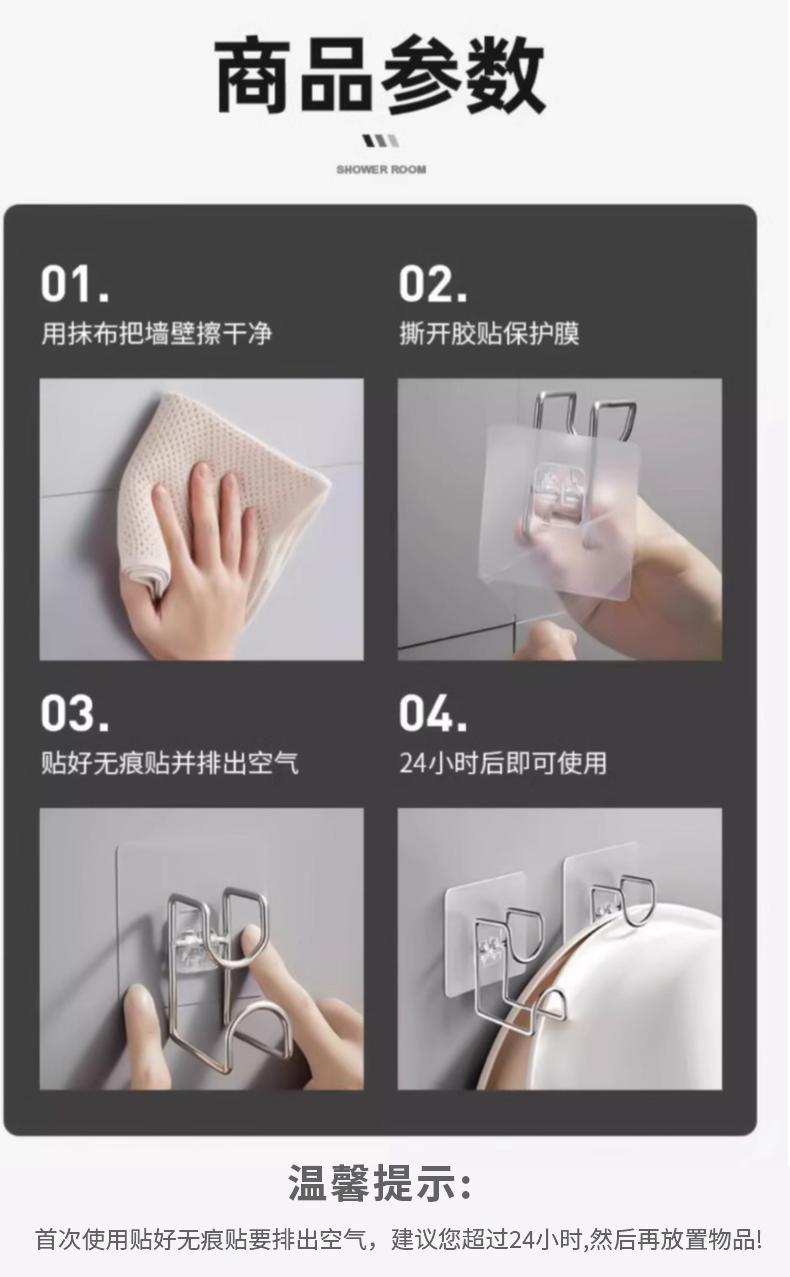 商品参数

SHOWER ROOM

01.
用抹布把墙壁擦干净

02.
撕开胶贴保护膜

03.
贴好无痕贴并排出空气

04.
24小时后即可使用

温馨提示:

首次使用贴好无痕贴要排出空气，建议您超过24小时,然后再放置物品!