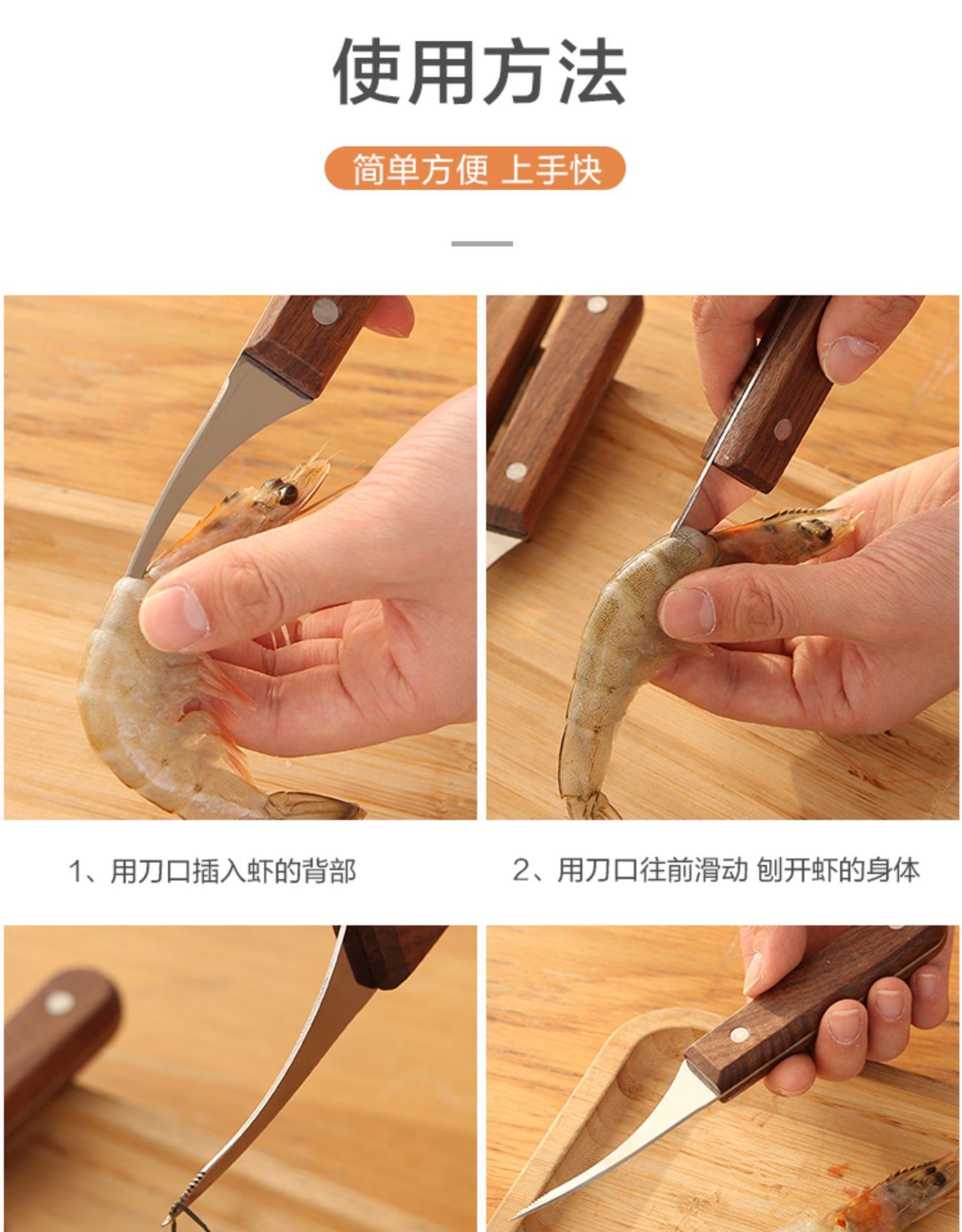 使用方法

简单方便 上手快

1、用刀口插入虾的背部

2、用刀口往前滑动 刨开虾的身体