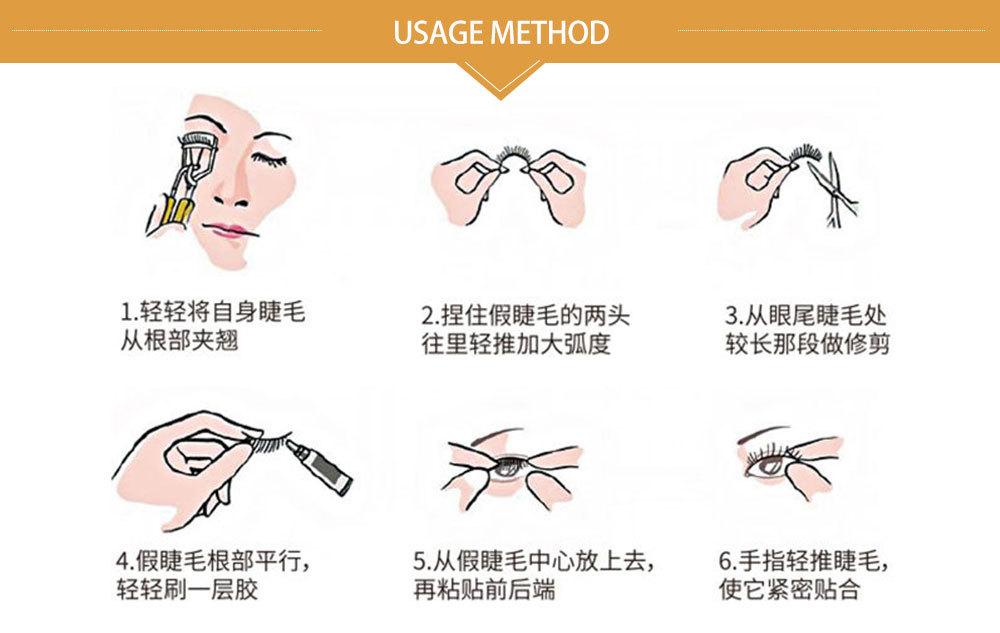 USAGE METHOD

1.轻轻将自身睫毛从根部夹翘

2.捏住假睫毛的两头往里轻推加大弧度

3.从眼尾睫毛处较长那段做修剪

4.假睫毛根部平行，轻轻刷一层胶

5.从假睫毛中心放上去，再粘贴前后端

6.手指轻推睫毛，使它紧密贴合