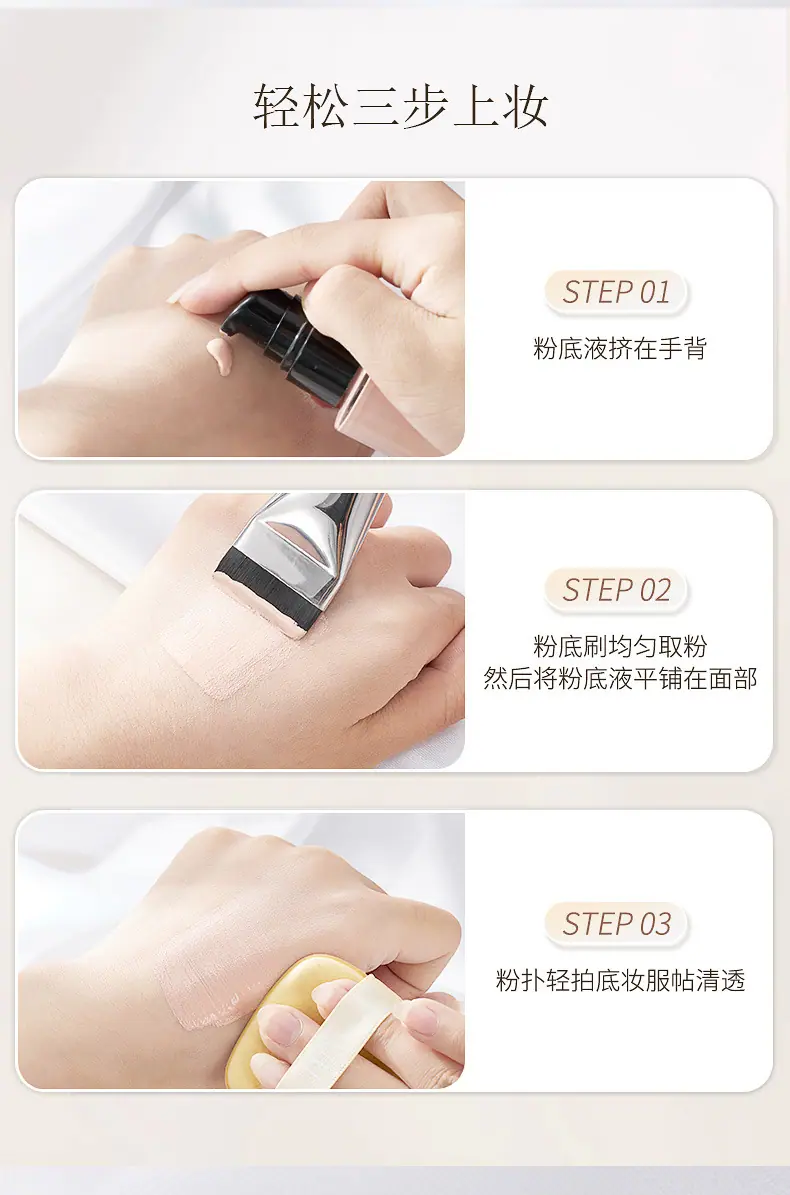 轻松三步上妆

STEP 01
粉底液挤在手背

STEP 02
粉底刷均匀取粉
然后将粉底液平铺在面部

STEP 03
粉扑轻拍底妆服帖清透