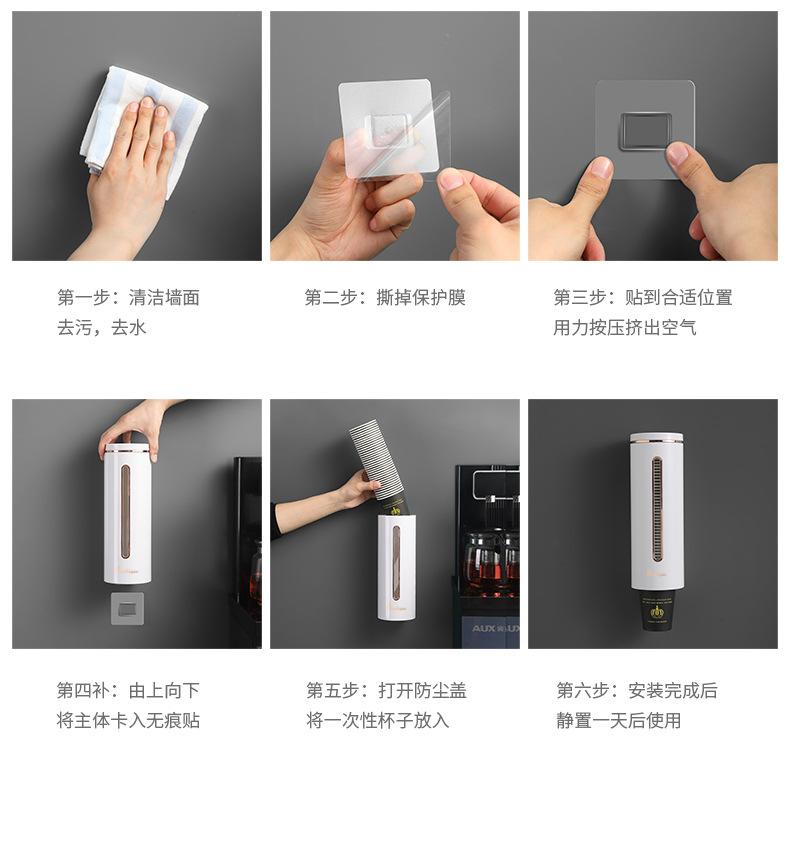 第一步：清洁墙面
去污，去水

第二步：撕掉保护膜

第三步：贴到合适位置
用力按压挤出空气

AUX

第四补：由上向下
将主体卡入无痕贴

第五步：打开防尘盖
将一次性杯子放入

第六步：安装完成后
静置一天后使用