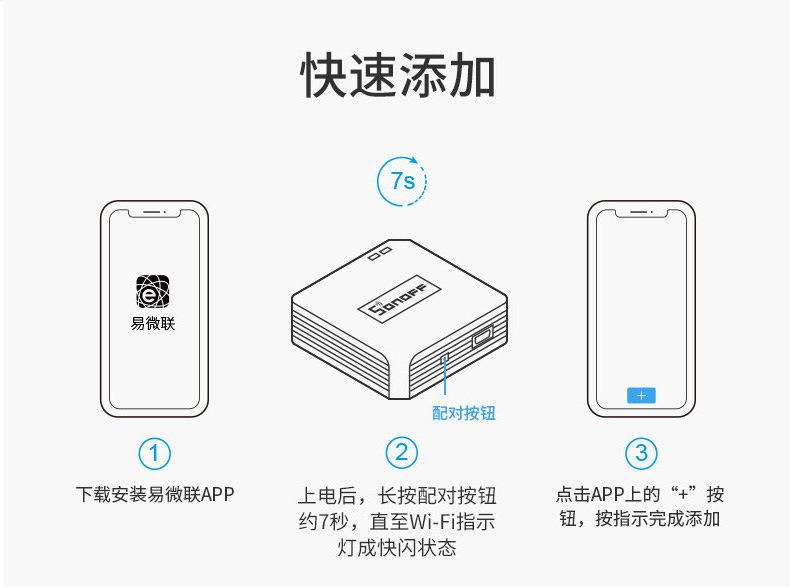 快速添加

7s

易微联

SONOFF

配对按钮

+

①
下载安装易微联APP

②
上电后，长按配对按钮约7秒，直至Wi-Fi指示灯成快闪状态

③
点击APP上的“+”按钮，按指示完成添加