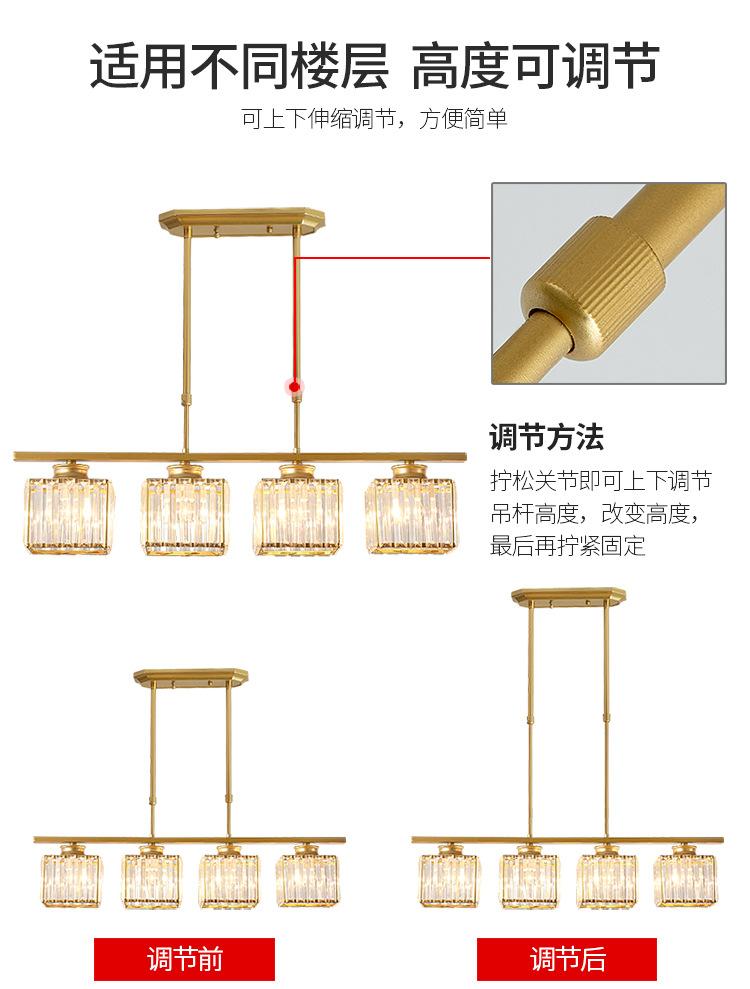 适用不同楼层 高度可调节

可上下伸缩调节，方便简单

调节方法

拧松关节即可上下调节吊杆高度，改变高度，最后再拧紧固定

调节前

调节后