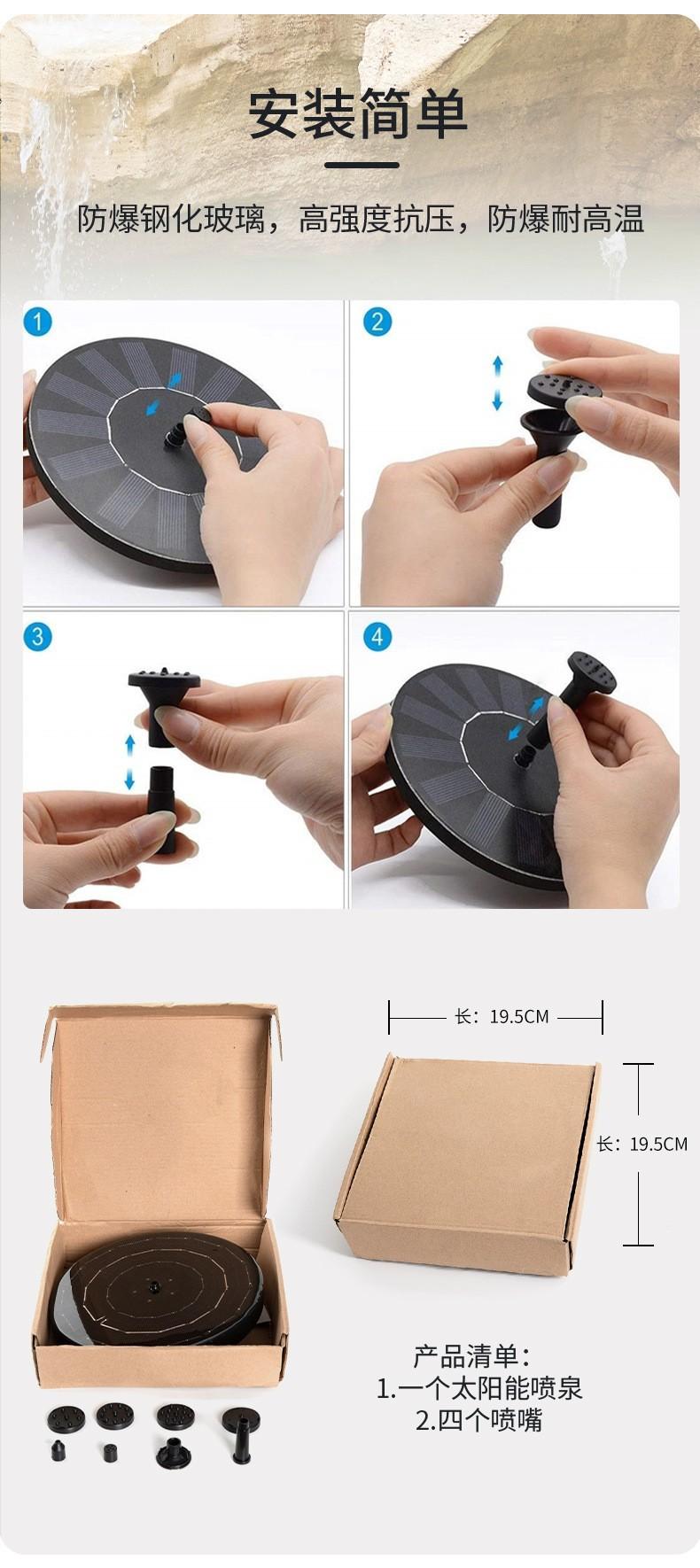 安装简单

防爆钢化玻璃，高强度抗压，防爆耐高温

1

2

3

4

长：19.5CM

长：19.5CM

产品清单：
1.一个太阳能喷泉
2.四个喷嘴