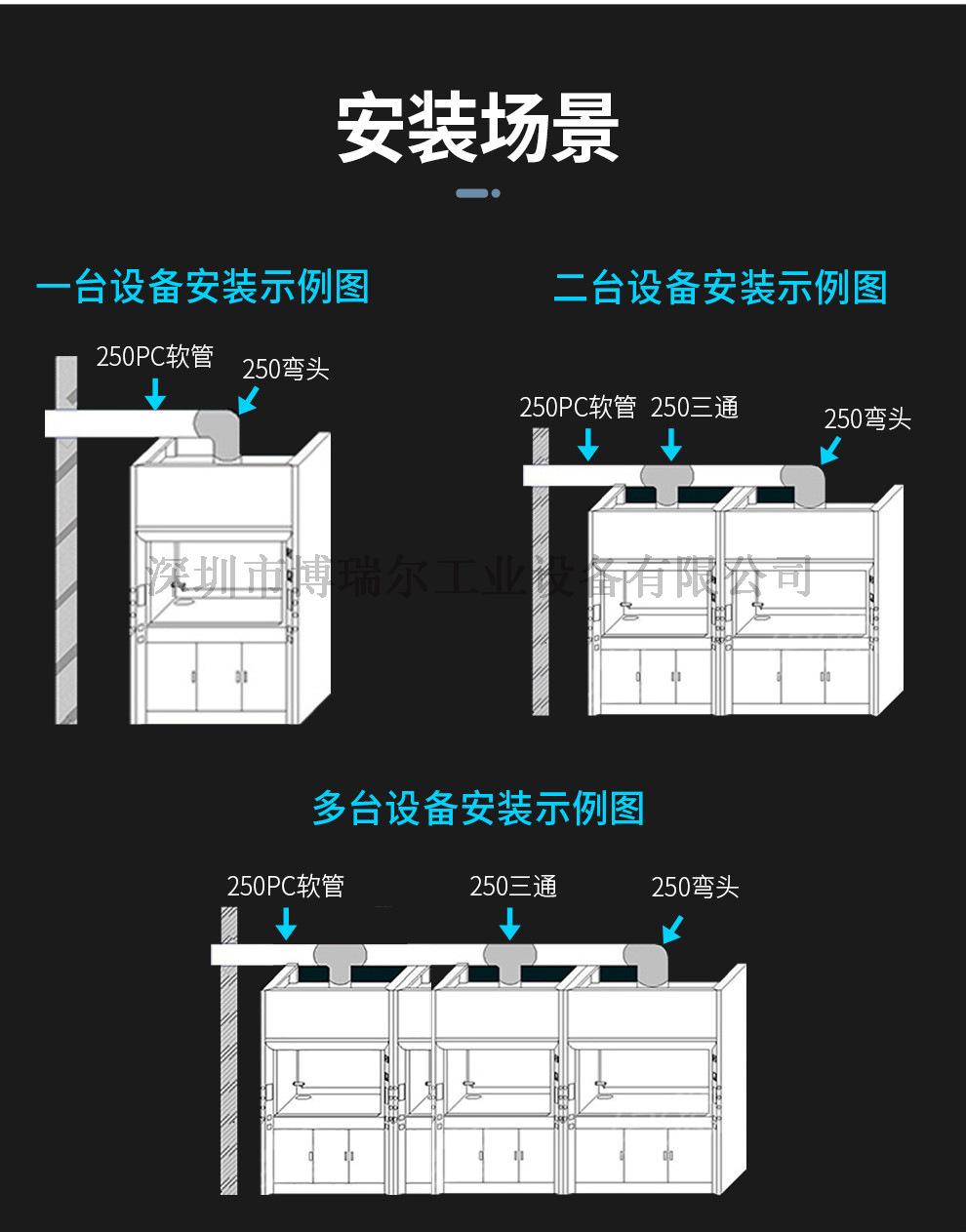 安装场景

一台设备安装示例图

250PC软管

250弯头

二台设备安装示例图

250PC软管

250三通

250弯头

深圳市博瑞尔工业设备有限公司

多台设备安装示例图

250PC软管

250三通

250弯头