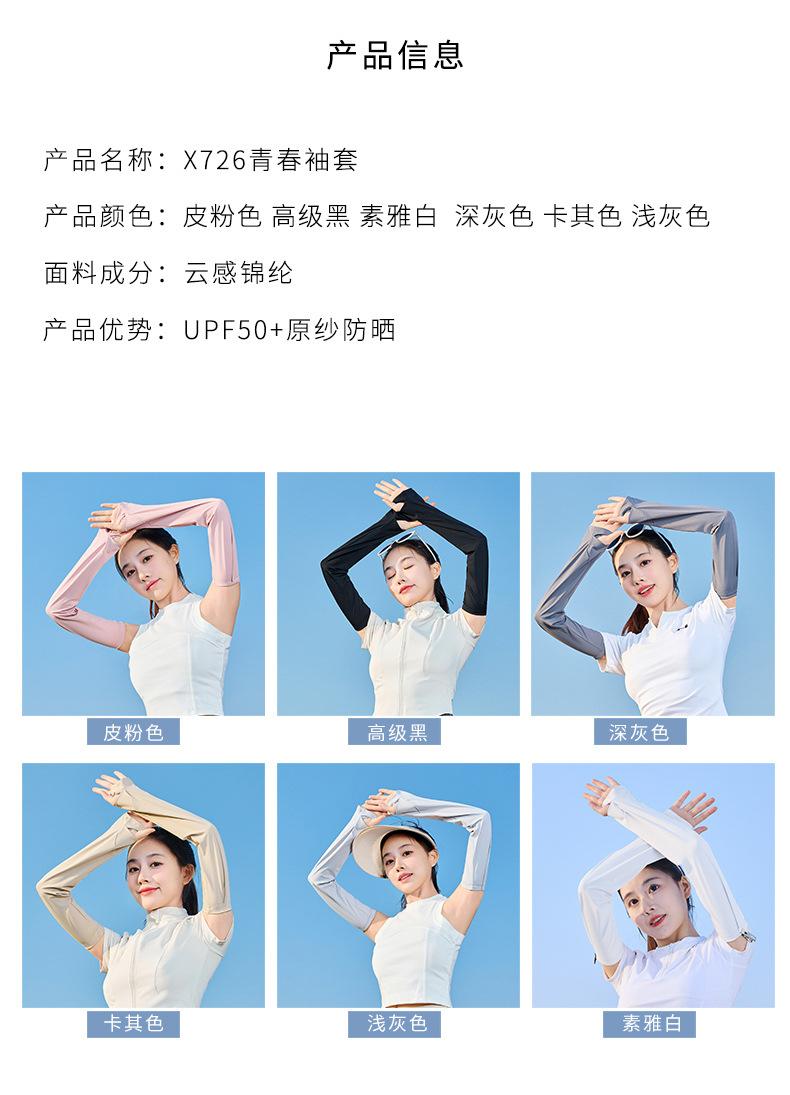 产品信息

产品名称：X726青春袖套

产品颜色：皮粉色 高级黑 素雅白 深灰色 卡其色 浅灰色

面料成分：云感锦纶

产品优势：UPF50+原纱防晒

皮粉色

高级黑

深灰色

卡其色

浅灰色

素雅白