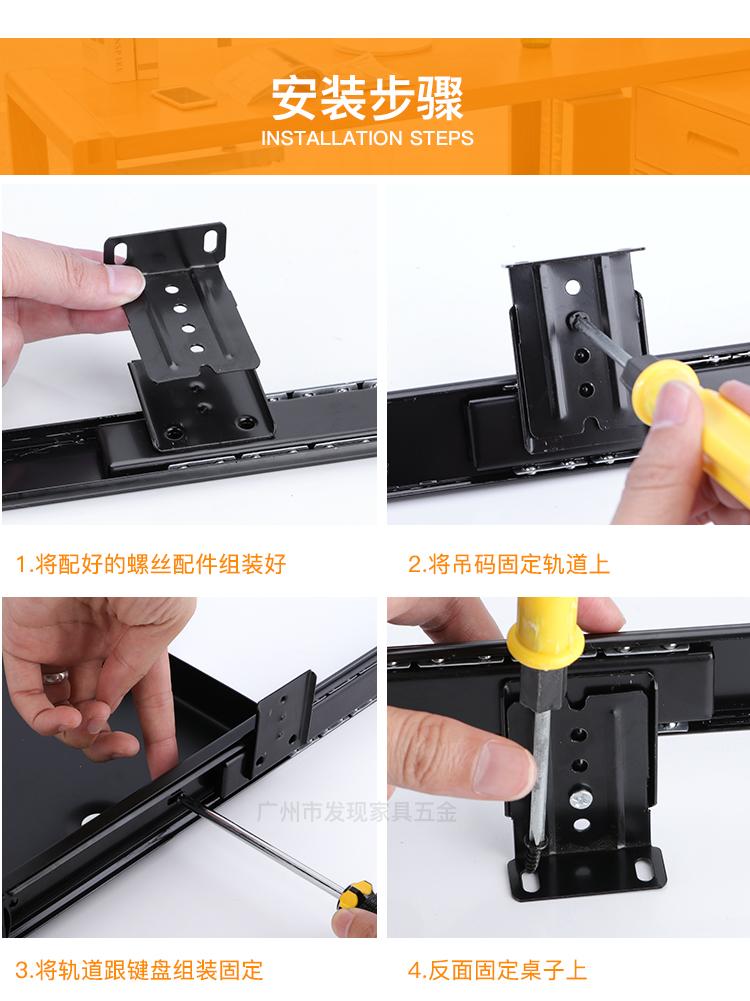 安装步骤
INSTALLATION STEPS

1.将配好的螺丝配件组装好

2.将吊码固定轨道上

广州市发现家具五金

3.将轨道跟键盘组装固定

4.反面固定桌子上