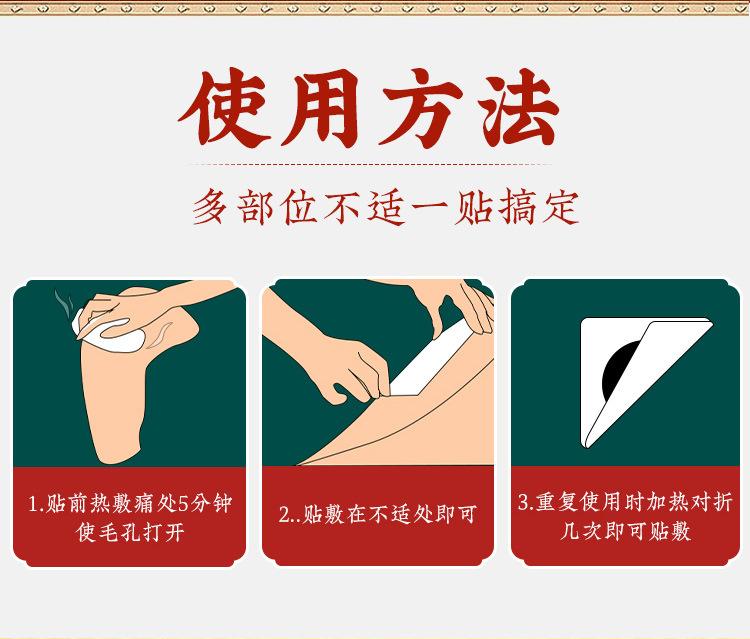 使用方法

多部位不适一贴搞定

1.贴前热敷痛处5分钟使毛孔打开

2..贴敷在不适处即可

3.重复使用时加热对折几次即可贴敷