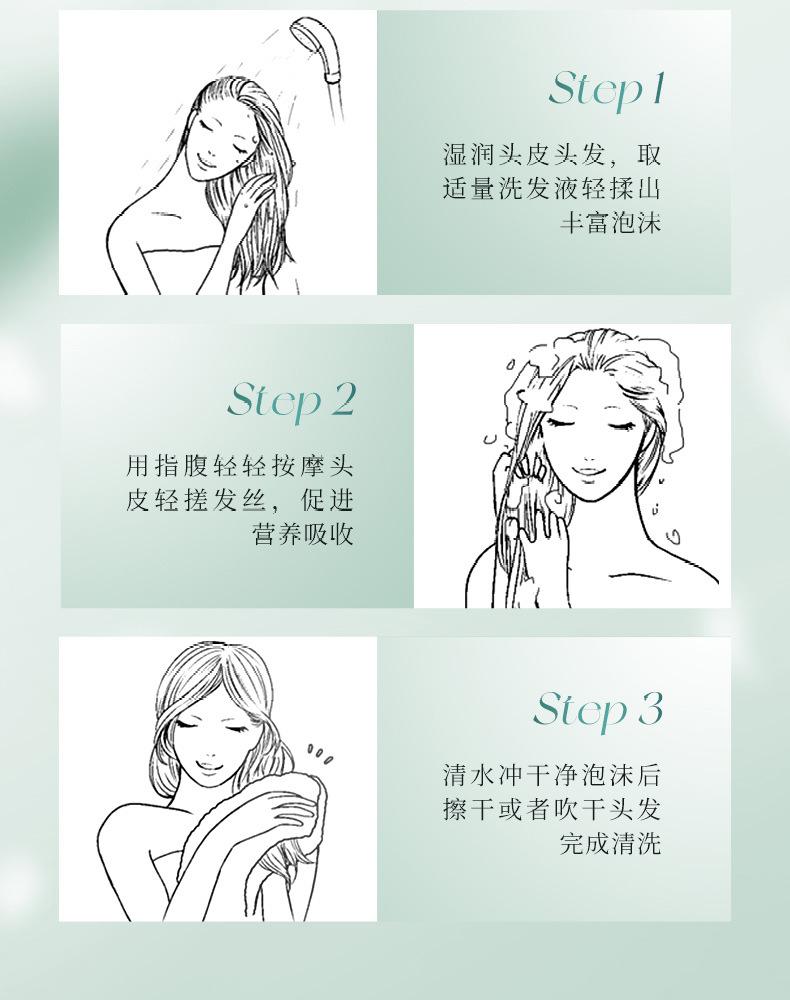 Step 1
湿润头皮头发，取适量洗发液轻揉出丰富泡沫

Step 2
用指腹轻轻按摩头皮轻搓发丝，促进营养吸收

Step 3
清水冲干净泡沫后擦干或者吹干头发完成清洗