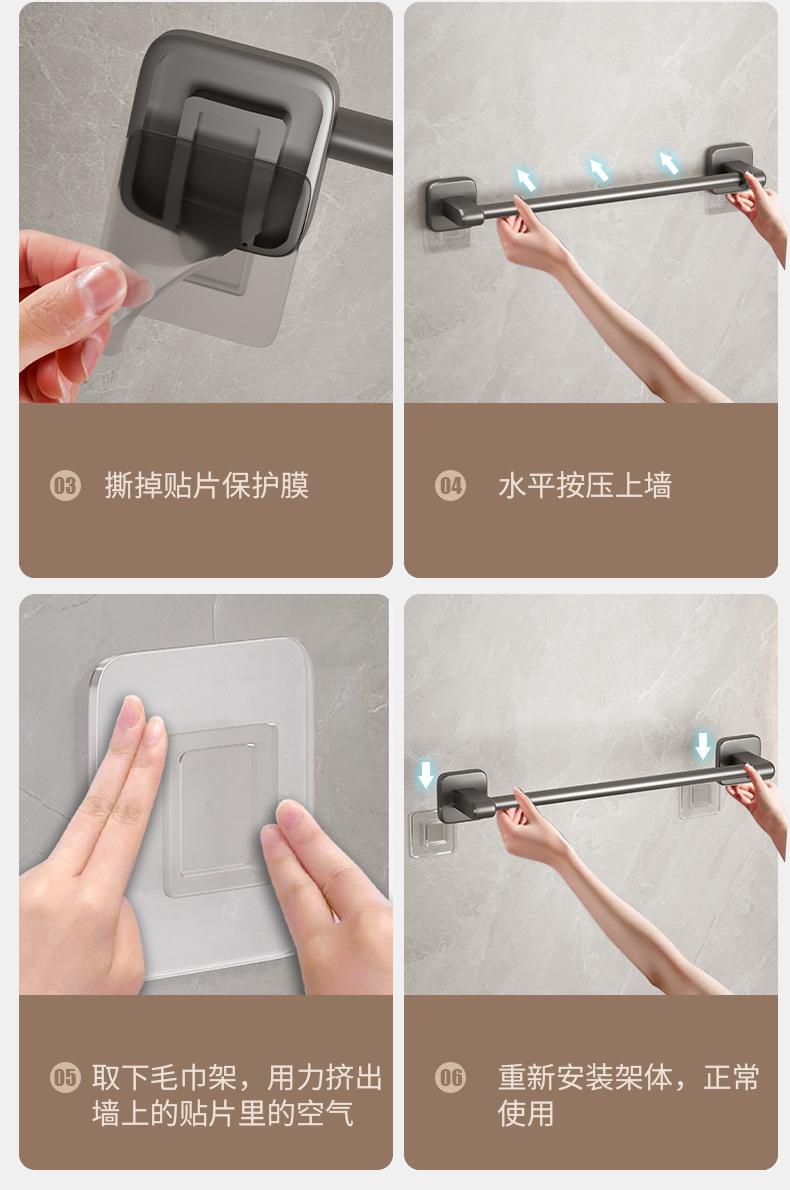 03 撕掉贴片保护膜

04 水平按压上墙

05 取下毛巾架，用力挤出墙上的贴片里的空气

06 重新安装架体，正常使用