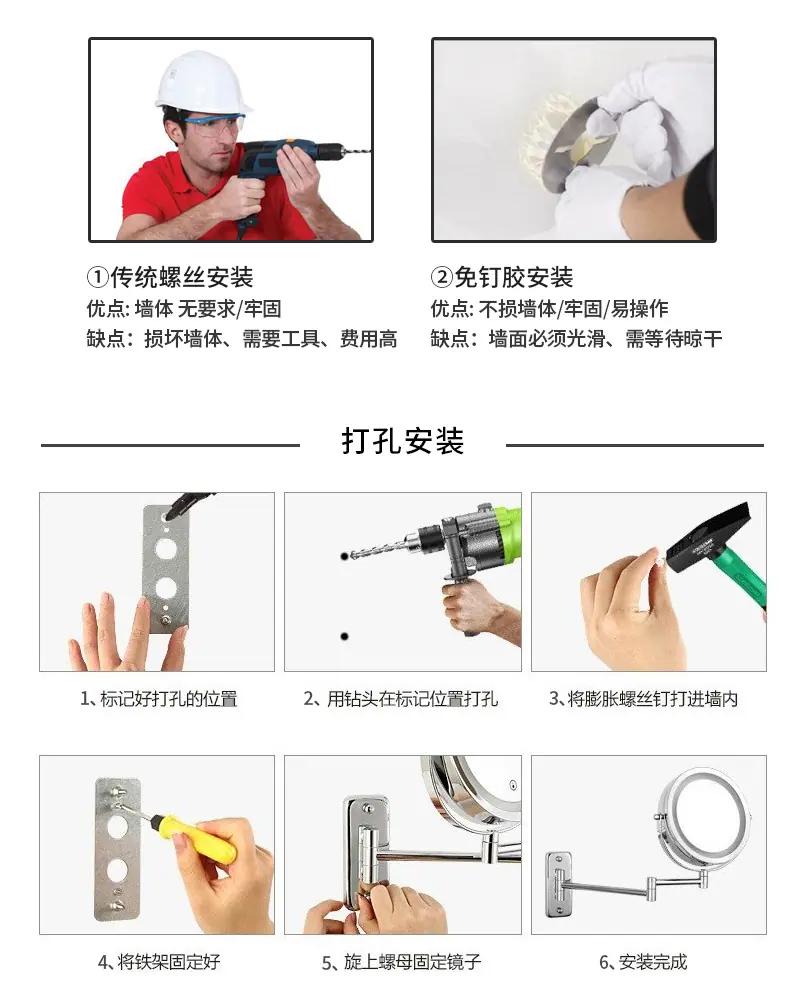 ①传统螺丝安装
优点: 墙体 无要求/牢固
缺点：损坏墙体、需要工具、费用高

②免钉胶安装
优点: 不损墙体/牢固/易操作
缺点：墙面必须光滑、需等待晾干

打孔安装

1、标记好打孔的位置

2、用钻头在标记位置打孔

3、将膨胀螺丝钉打进墙内

4、将铁架固定好

5、旋上螺母固定镜子

6、安装完成