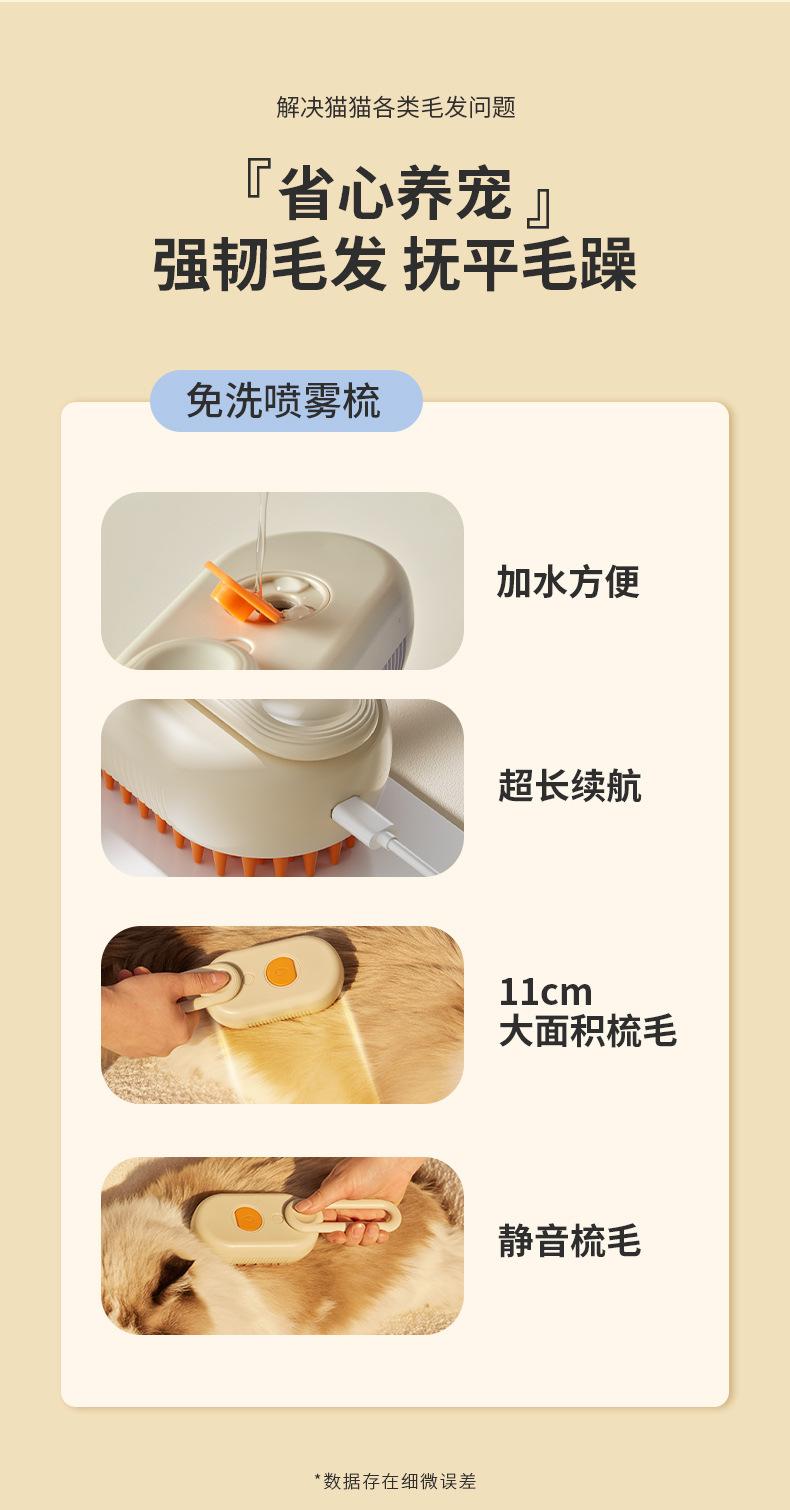 解决猫猫各类毛发问题

『省心养宠』
强韧毛发 抚平毛躁

免洗喷雾梳

加水方便

超长续航

11cm
大面积梳毛

静音梳毛

*数据存在细微误差