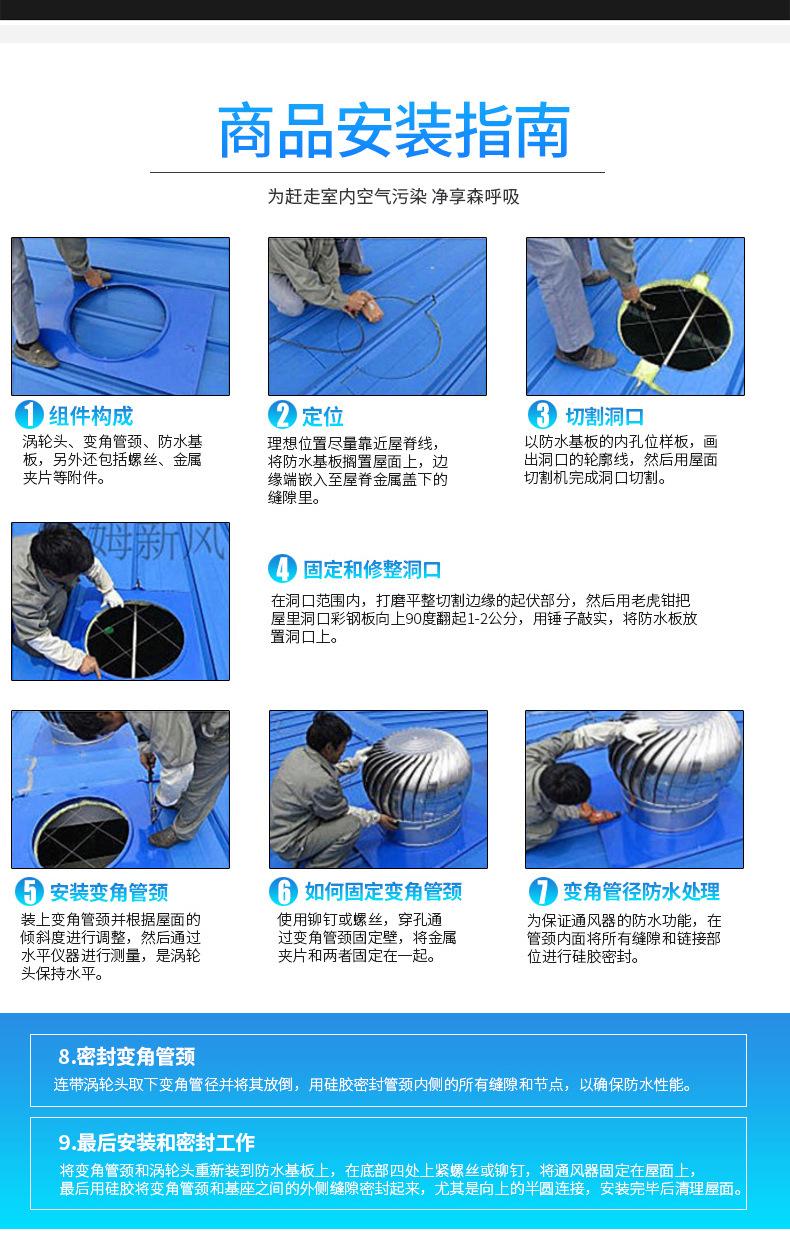 商品安装指南

为赶走室内空气污染 净享森呼吸

1 组件构成
涡轮头、变角管颈、防水基板，另外还包括螺丝、金属夹片等附件。

2 定位
理想位置尽量靠近屋脊线，将防水基板搁置屋面上，边缘端嵌入至屋脊金属盖下的缝隙里。

3 切割洞口
以防水基板的内孔位样板，画出洞口的轮廓线，然后用屋面切割机完成洞口切割。

姆新风

4 固定和修整洞口
在洞口范围内，打磨平整切割边缘的起伏部分，然后用老虎钳把屋里洞口彩钢板向上90度翻起1-2公分，用锤子敲实，将防水板放置洞口上。

5 安装变角管颈
装上变角管颈并根据屋面的倾斜度进行调整，然后通过水平仪器进行测量，是涡轮头保持水平。

6 如何固定变角管颈
使用铆钉或螺丝，穿孔通过变角管颈固定壁，将金属夹片和两者固定在一起。

7 变角管径防水处理
为保证通风器的防水功能，在管颈内面将所有缝隙和链接部位进行硅胶密封。

8.密封变角管颈
连带涡轮头取下变角管径并将其放倒，用硅胶密封管颈内侧的所有缝隙和节点，以确保防水性能。

9.最后安装和密封工作
将变角管颈和涡轮头重新装到防水基板上，在底部四处上紧螺丝或铆钉，将通风器固定在屋面上，最后用硅胶将变角管颈和基座之间的外侧缝隙密封起来，尤其是向上的半圆连接，安装完毕后清理屋面。