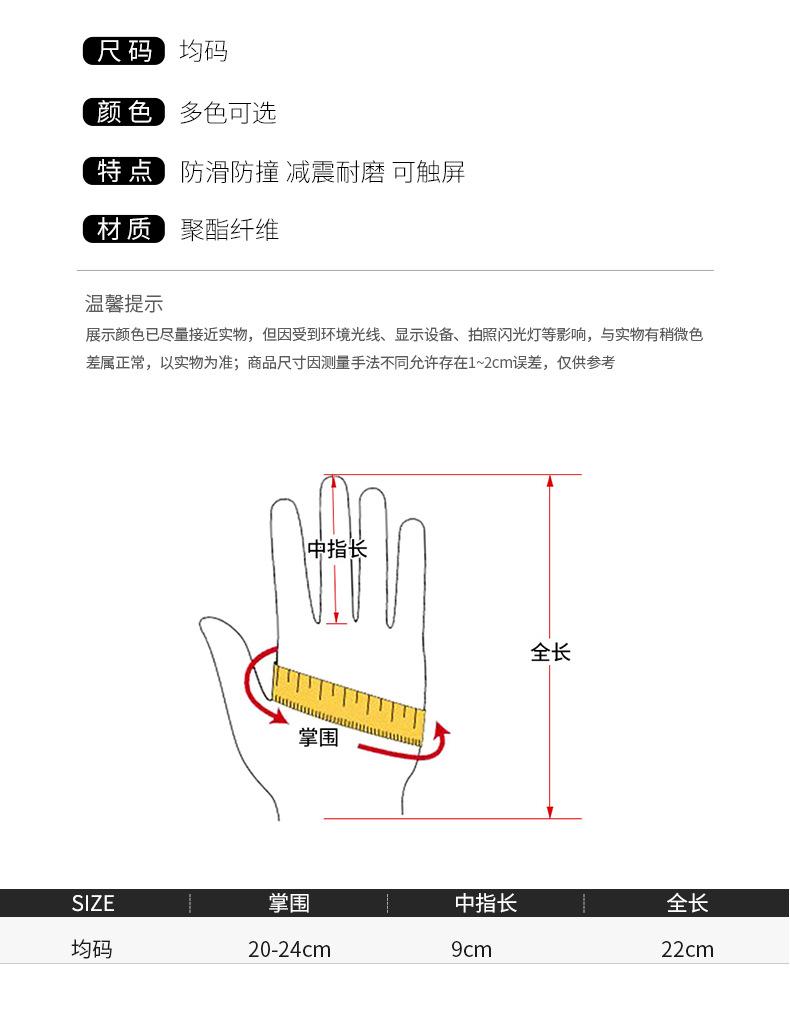 尺码 均码

颜色 多色可选

特点 防滑防撞 减震耐磨 可触屏

材质 聚酯纤维

温馨提示

展示颜色已尽量接近实物，但因受到环境光线、显示设备、拍照闪光灯等影响，与实物有稍微色差属正常，以实物为准；商品尺寸因测量手法不同允许存在1~2cm误差，仅供参考

中指长

全长

掌围

| SIZE | 掌围 | 中指长 | 全长 |
|---|---|---|---|
| 均码 | 20-24cm | 9cm | 22cm |