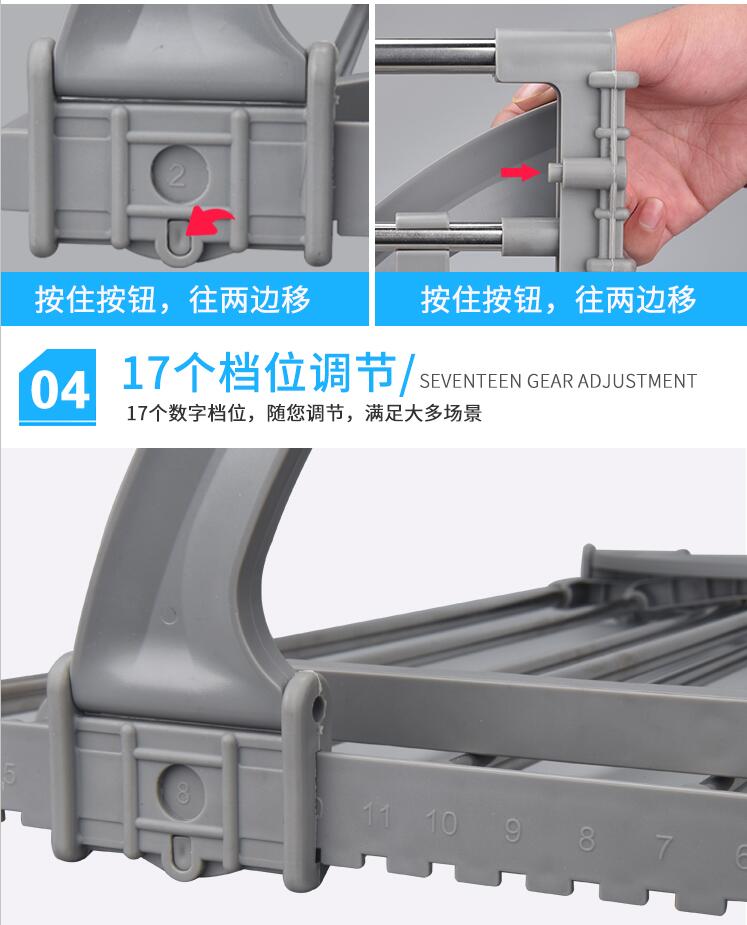 2

按住按钮，往两边移

按住按钮，往两边移

04 17个档位调节/ SEVENTEEN GEAR ADJUSTMENT

17个数字档位，随您调节，满足大多场景

5

8

11 10 9 8 7 6