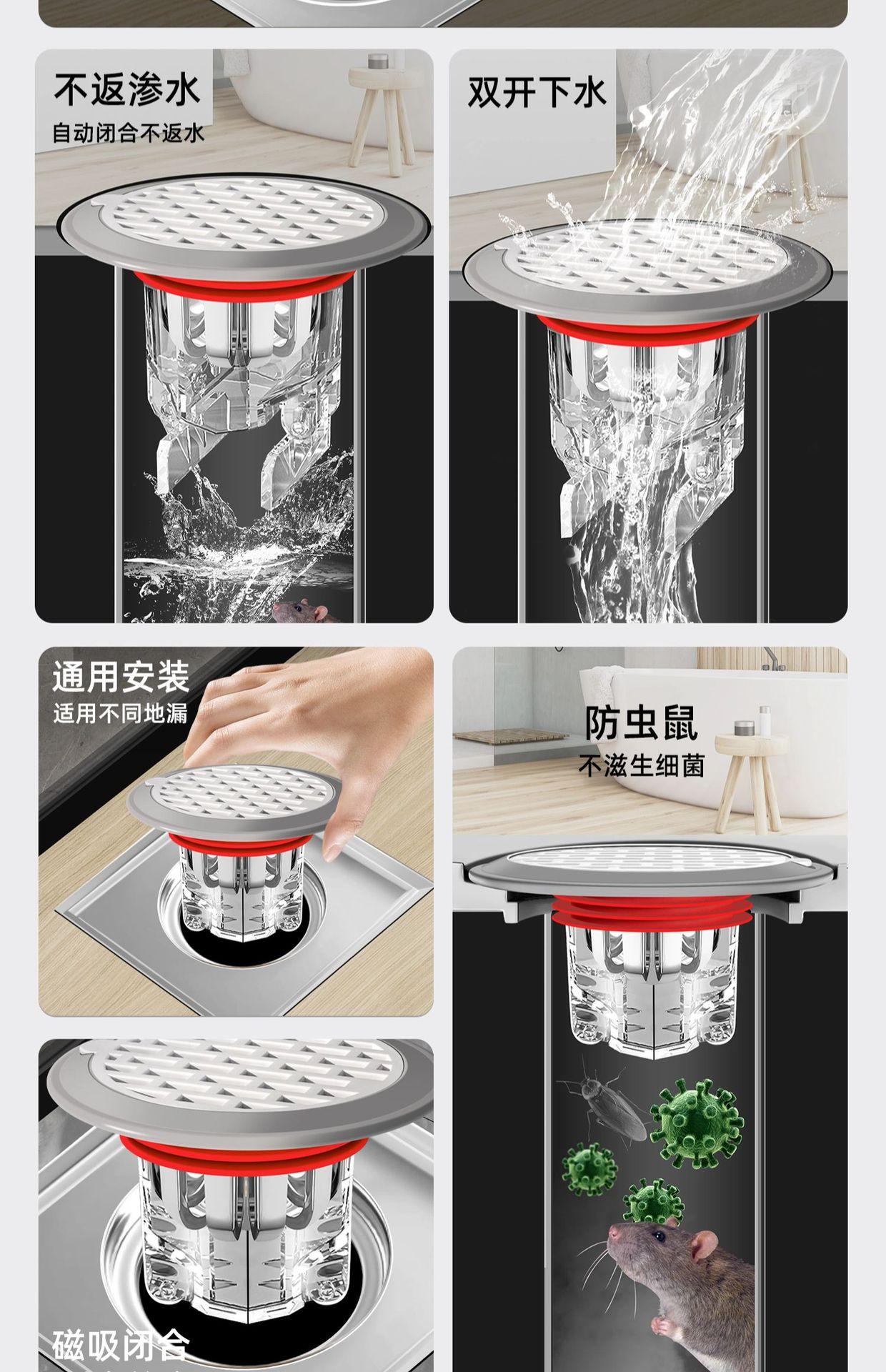 不返渗水
自动闭合不返水

双开下水

通用安装
适用不同地漏

防虫鼠
不滋生细菌

磁吸闭合