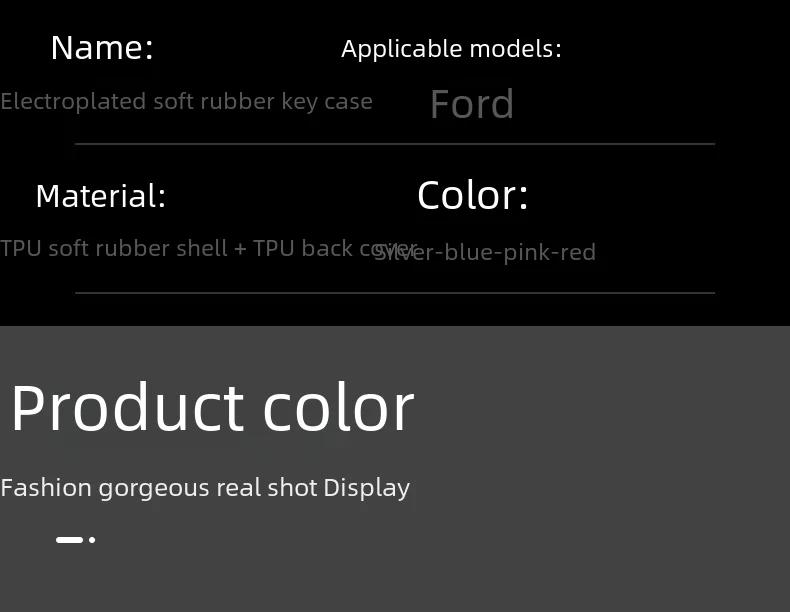 Name:

Electroplated soft rubber key case

Applicable models:

Ford

Material:

TPU soft rubber shell + TPU back cover

Color:

Silver-blue-pink-red

Product color

Fashion gorgeous real shot Display