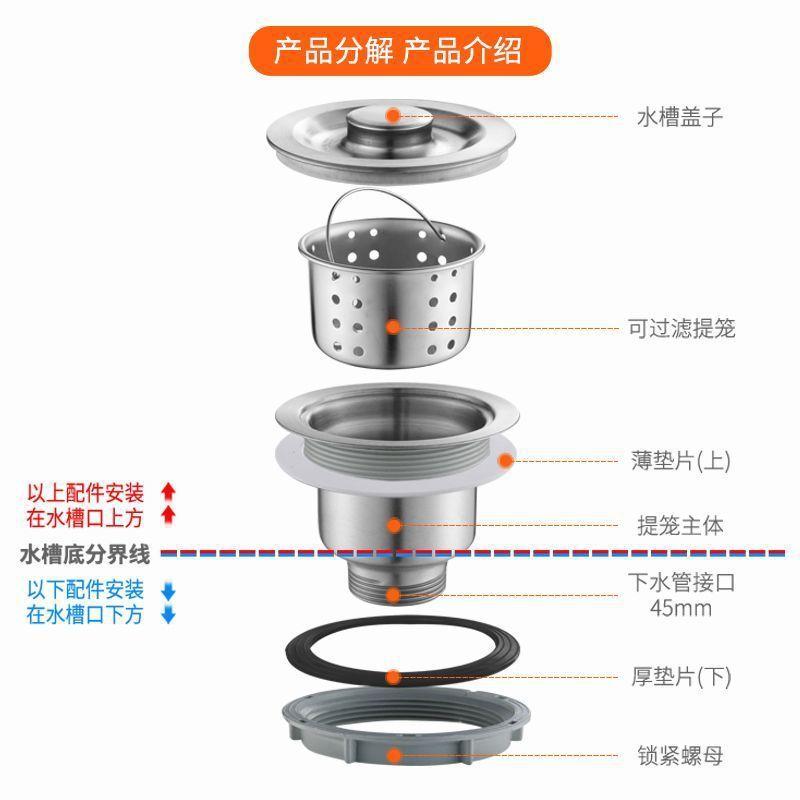 产品分解 产品介绍

水槽盖子

可过滤提笼

薄垫片(上)

以上配件安装
在水槽口上方

提笼主体

水槽底分界线

以下配件安装
在水槽口下方

下水管接口
45mm

厚垫片(下)

锁紧螺母