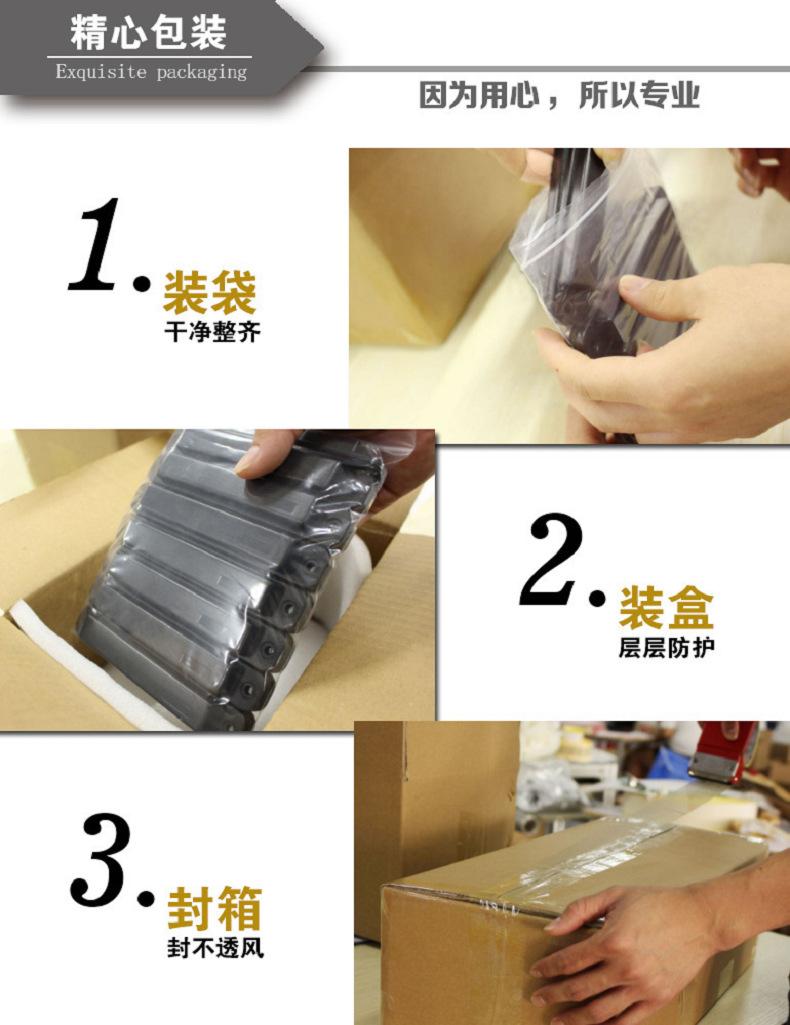 精心包装
Exquisite packaging

因为用心，所以专业

1. 装袋
干净整齐

2. 装盒
层层防护

3. 封箱
封不透风