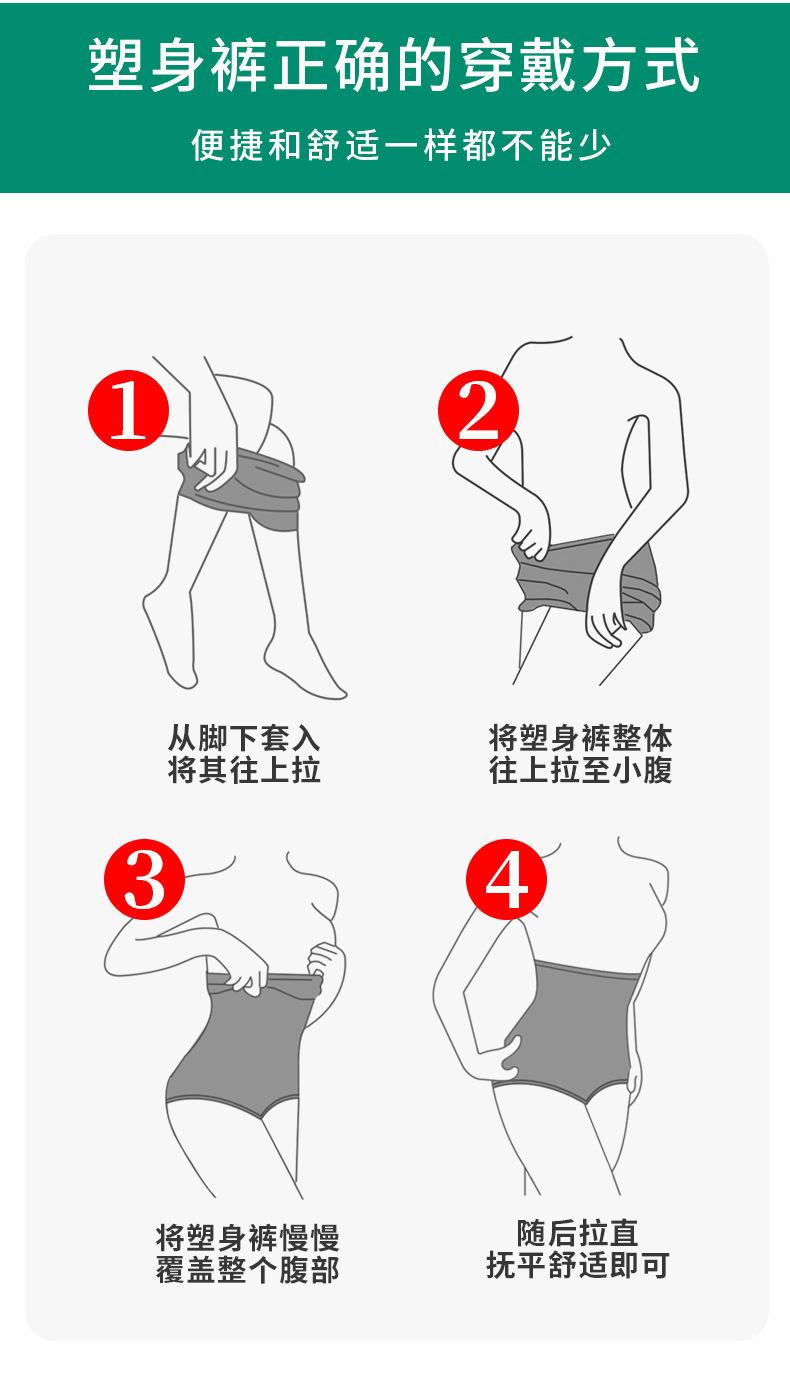 塑身裤正确的穿戴方式
便捷和舒适一样都不能少

1
从脚下套入
将其往上拉

2
将塑身裤整体
往上拉至小腹

3
将塑身裤慢慢
覆盖整个腹部

4
随后拉直
抚平舒适即可