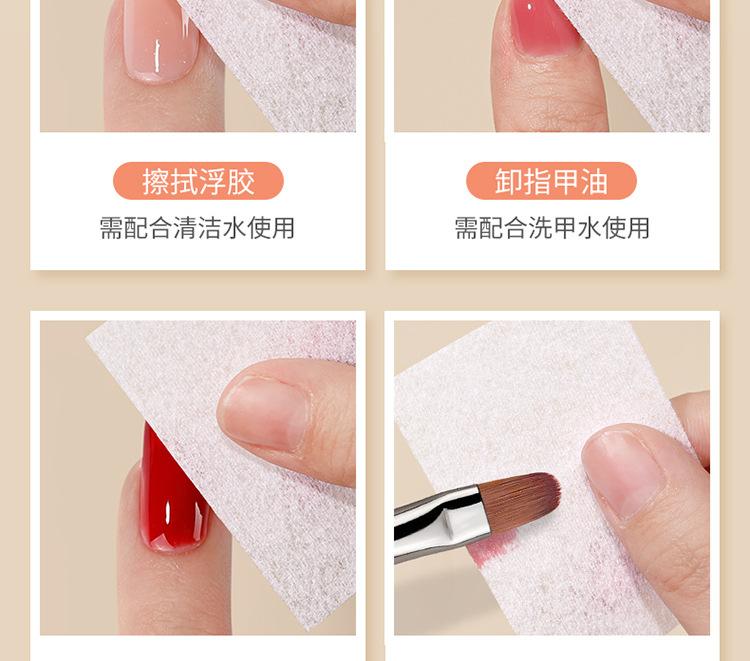 擦拭浮胶
需配合清洁水使用

卸指甲油
需配合洗甲水使用