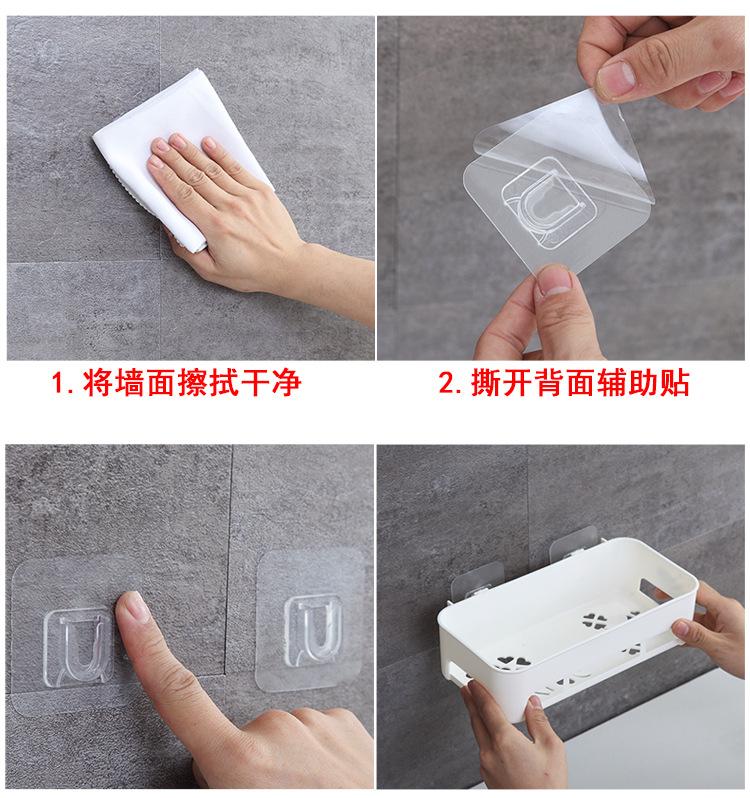 1.将墙面擦拭干净

2.撕开背面辅助贴