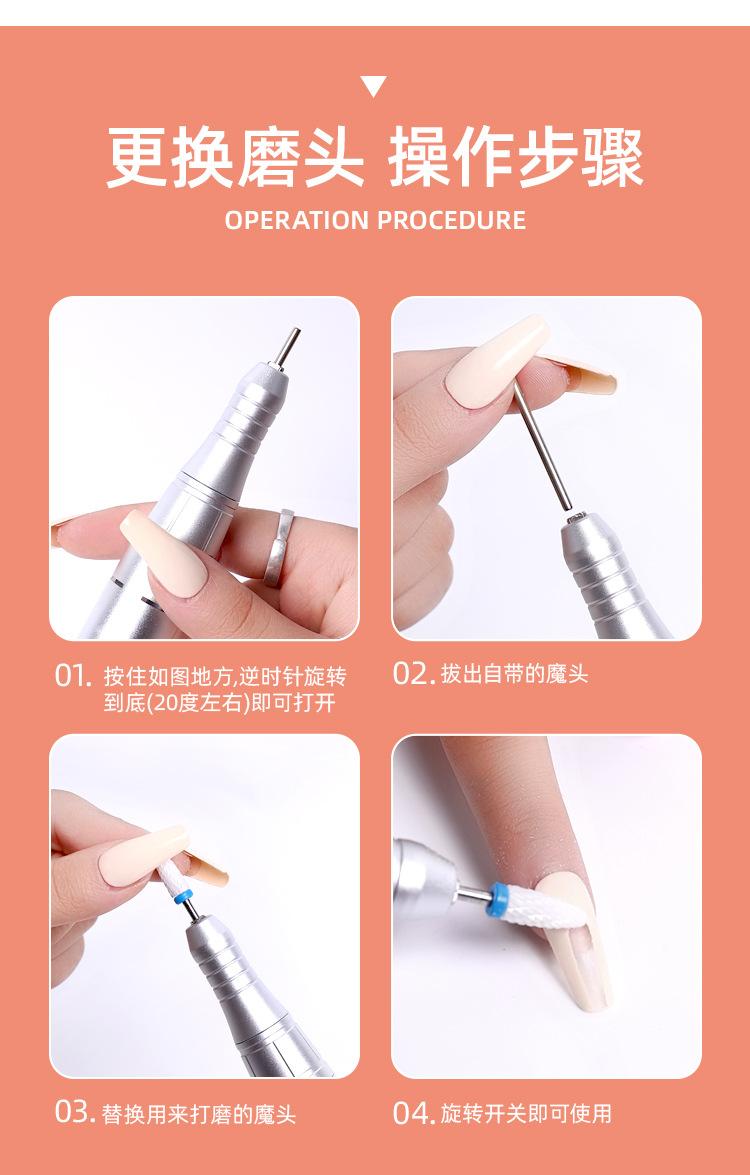 更换磨头 操作步骤

OPERATION PROCEDURE

01. 按住如图地方,逆时针旋转到底(20度左右)即可打开

02. 拔出自带的魔头

03. 替换用来打磨的魔头

04. 旋转开关即可使用