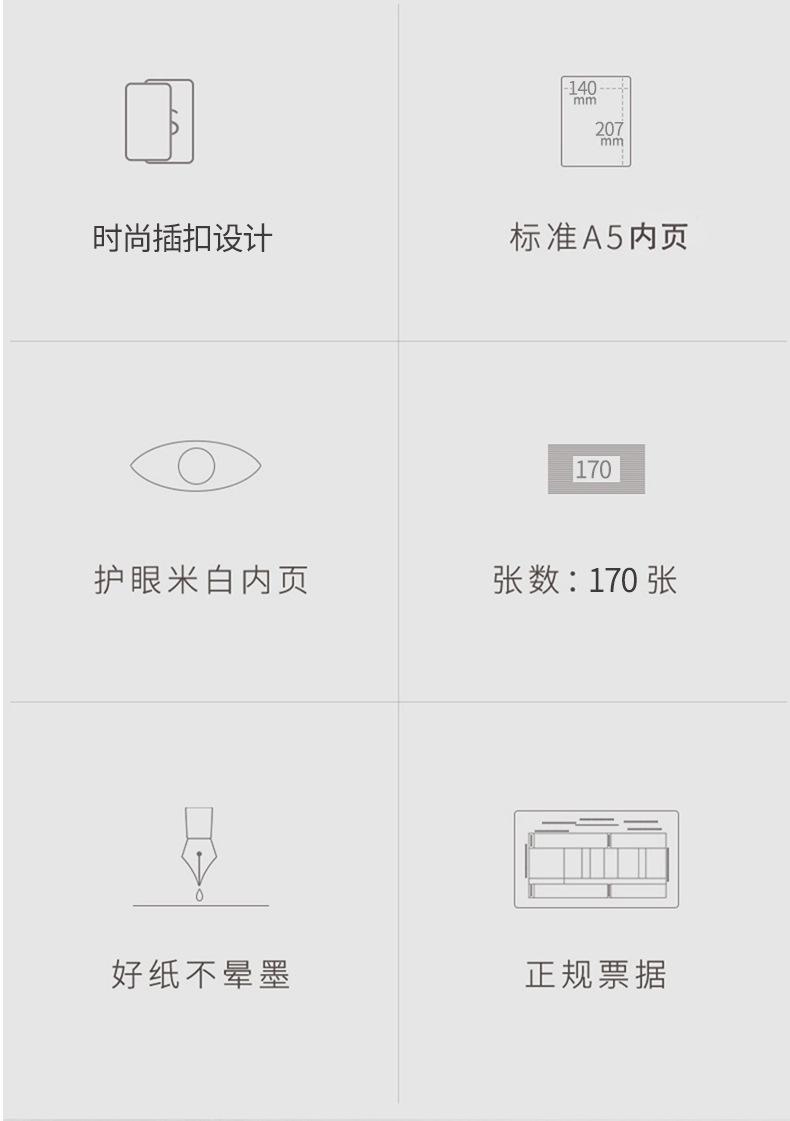 时尚插扣设计

140
mm
207
mm

标准A5内页

护眼米白内页

170

张数：170张

好纸不晕墨

正规票据