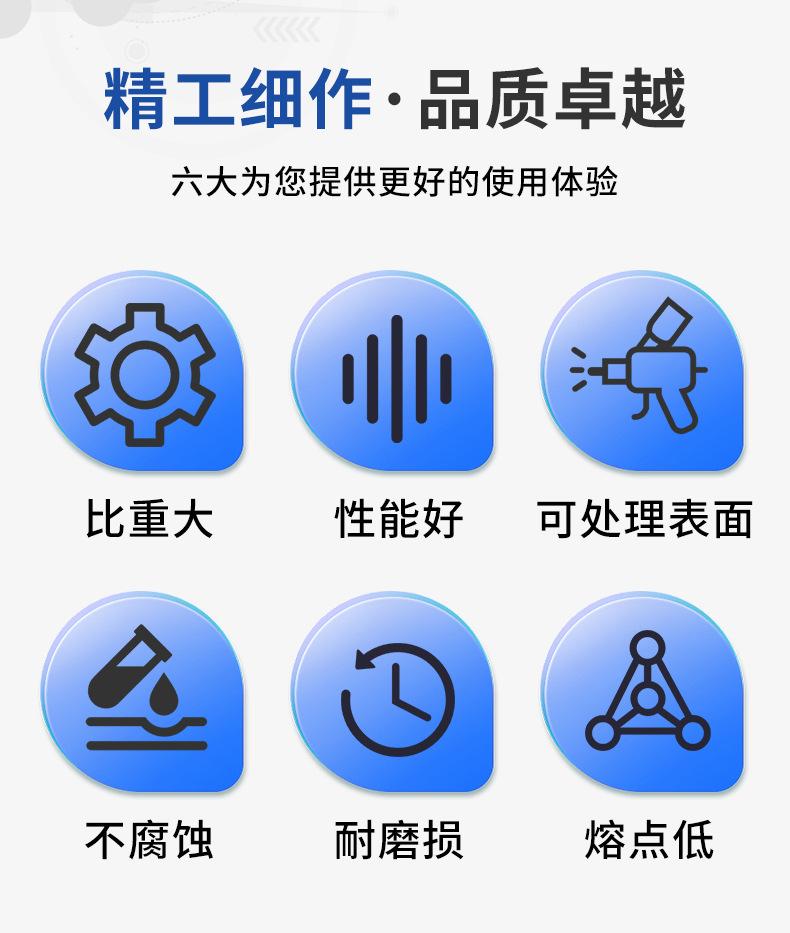 精工细作·品质卓越

六大为您提供更好的使用体验

比重大

性能好

可处理表面

不腐蚀

耐磨损

熔点低