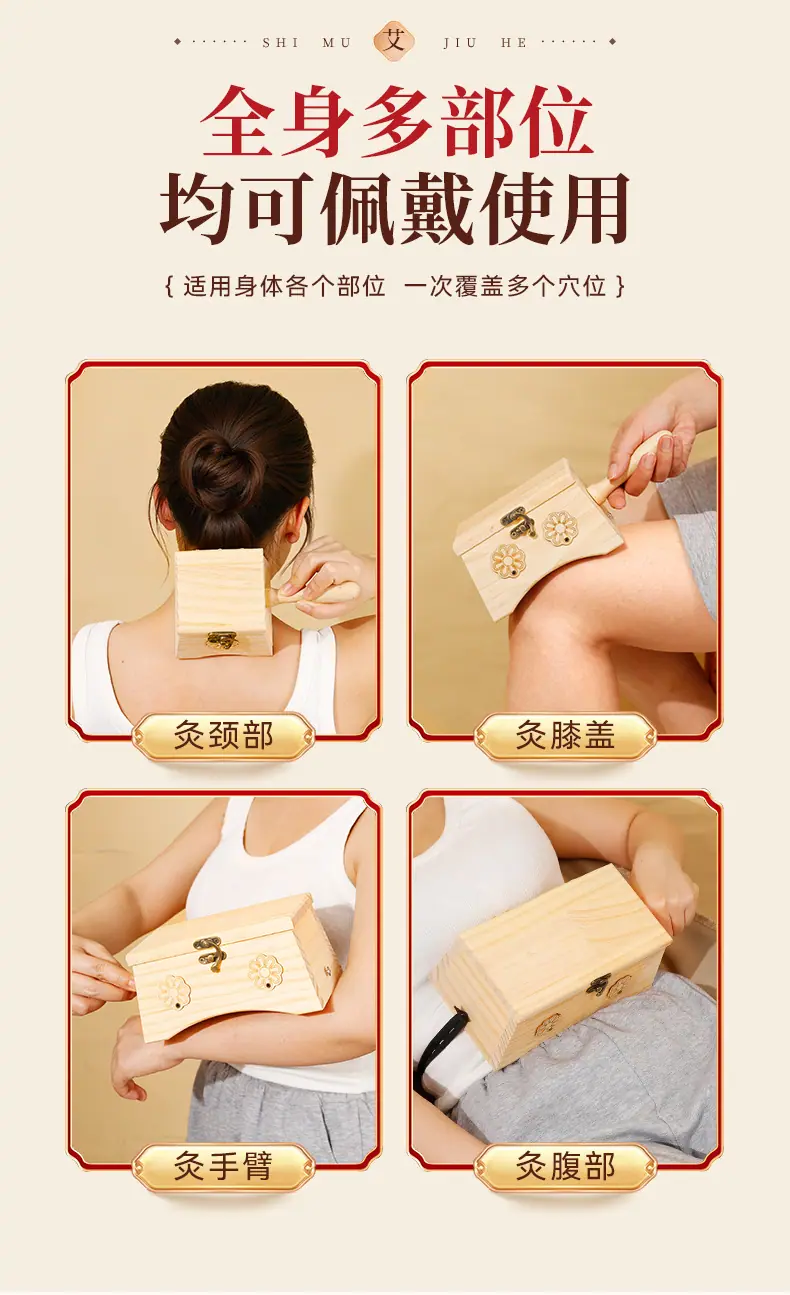 SHI MU 艾 JIU HE

全身多部位
均可佩戴使用

{ 适用身体各个部位 一次覆盖多个穴位 }

灸颈部

灸膝盖

灸手臂

灸腹部