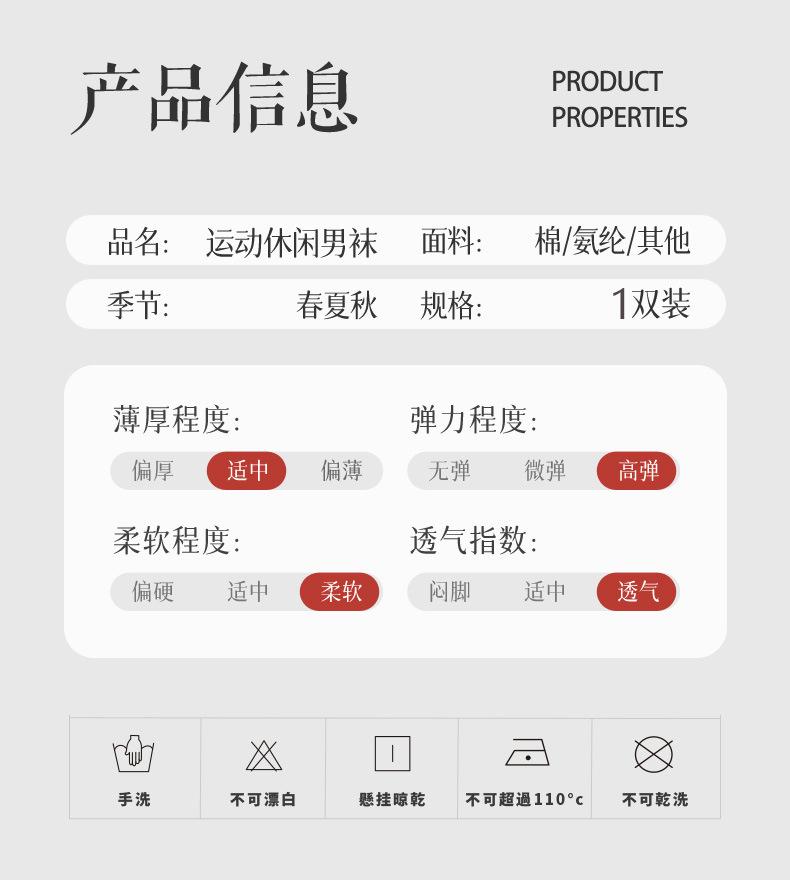 产品信息

PRODUCT
PROPERTIES

品名: 运动休闲男袜 面料: 棉/氨纶/其他

季节: 春夏秋 规格: 1双装

薄厚程度:
偏厚 适中 偏薄

弹力程度:
无弹 微弹 高弹

柔软程度:
偏硬 适中 柔软

透气指数:
闷脚 适中 透气

手洗

不可漂白

懸挂晾乾

不可超過110°c

不可乾洗