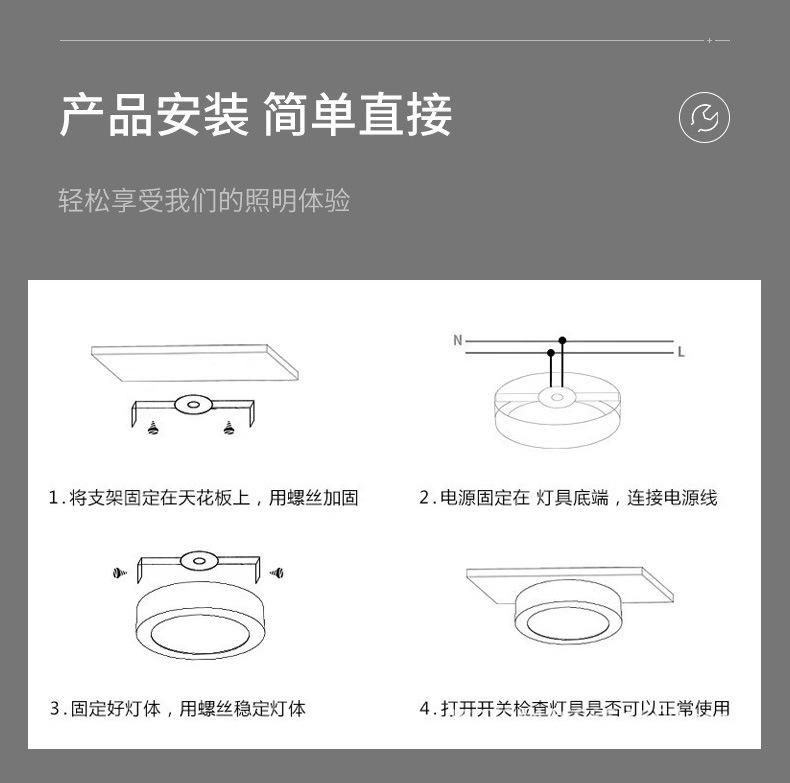 产品安装 简单直接

轻松享受我们的照明体验

N

L

1. 将支架固定在天花板上，用螺丝加固

2. 电源固定在 灯具底端，连接电源线

3. 固定好灯体，用螺丝稳定灯体

4. 打开开关检查灯具是否可以正常使用