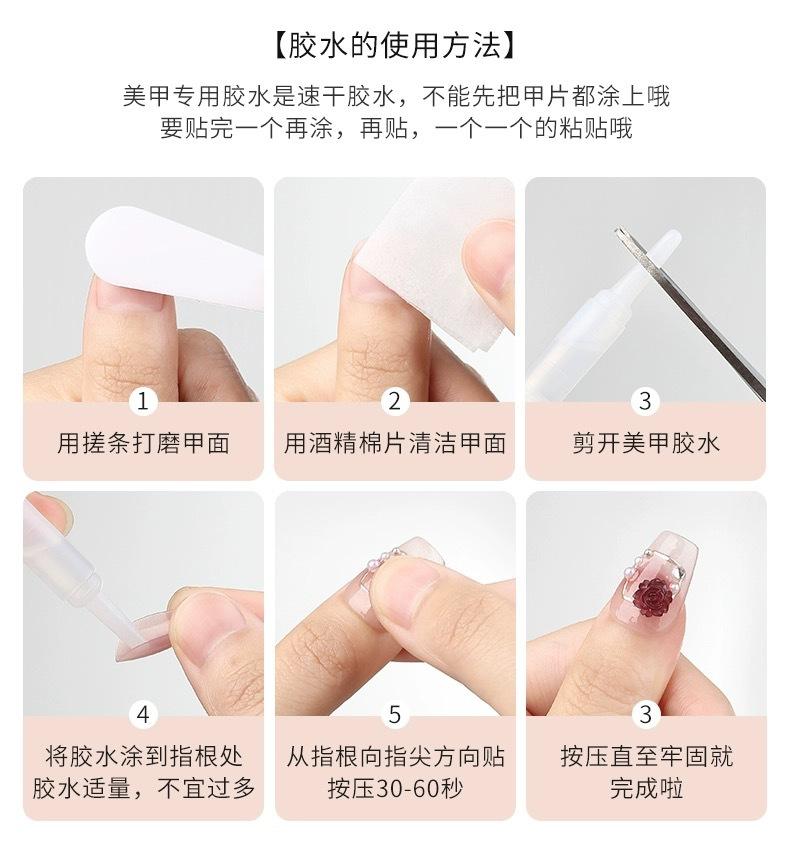 【胶水的使用方法】

美甲专用胶水是速干胶水，不能先把甲片都涂上哦
要贴完一个再涂，再贴，一个一个的粘贴哦

1
用搓条打磨甲面

2
用酒精棉片清洁甲面

3
剪开美甲胶水

4
将胶水涂到指根处
胶水适量，不宜过多

5
从指根向指尖方向贴
按压30-60秒

3
按压直至牢固就
完成啦