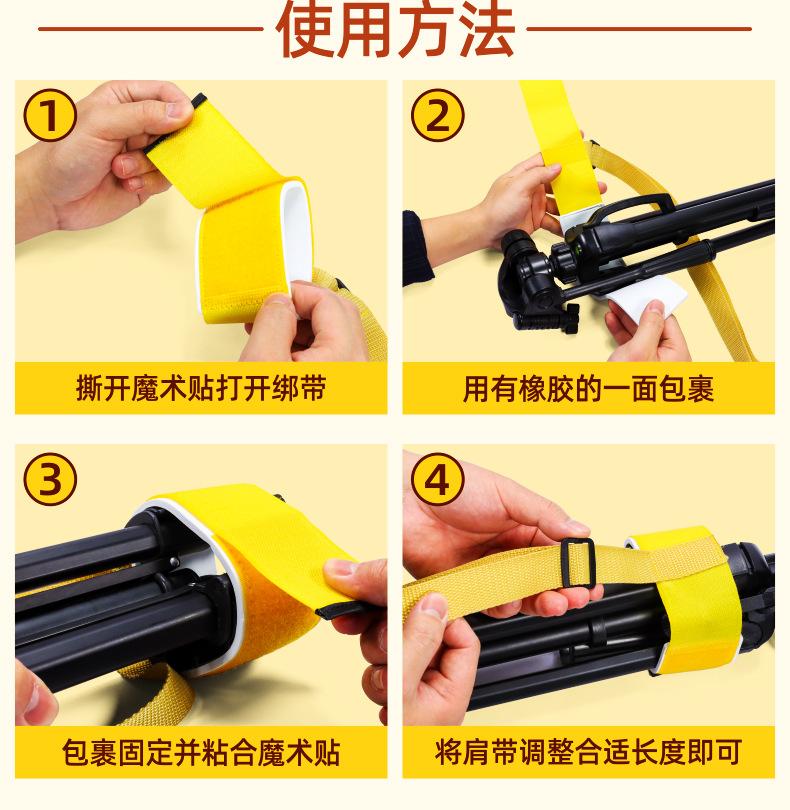 使用方法

①
撕开魔术贴打开绑带

②
用有橡胶的一面包裹

③
包裹固定并粘合魔术贴

④
将肩带调整合适长度即可