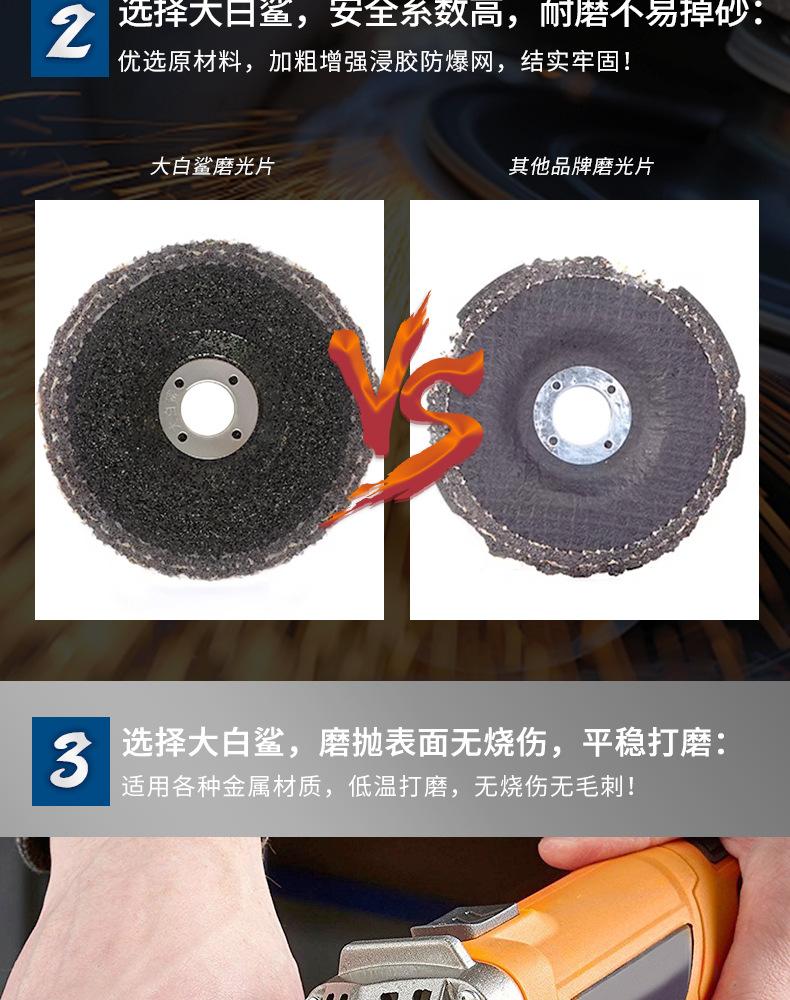 2 选择大白鲨，安全系数高，耐磨不易掉砂：
优选原材料，加粗增强浸胶防爆网，结实牢固！

大白鲨磨光片

其他品牌磨光片

VS

3 选择大白鲨，磨抛表面无烧伤，平稳打磨：
适用各种金属材质，低温打磨，无烧伤无毛刺！