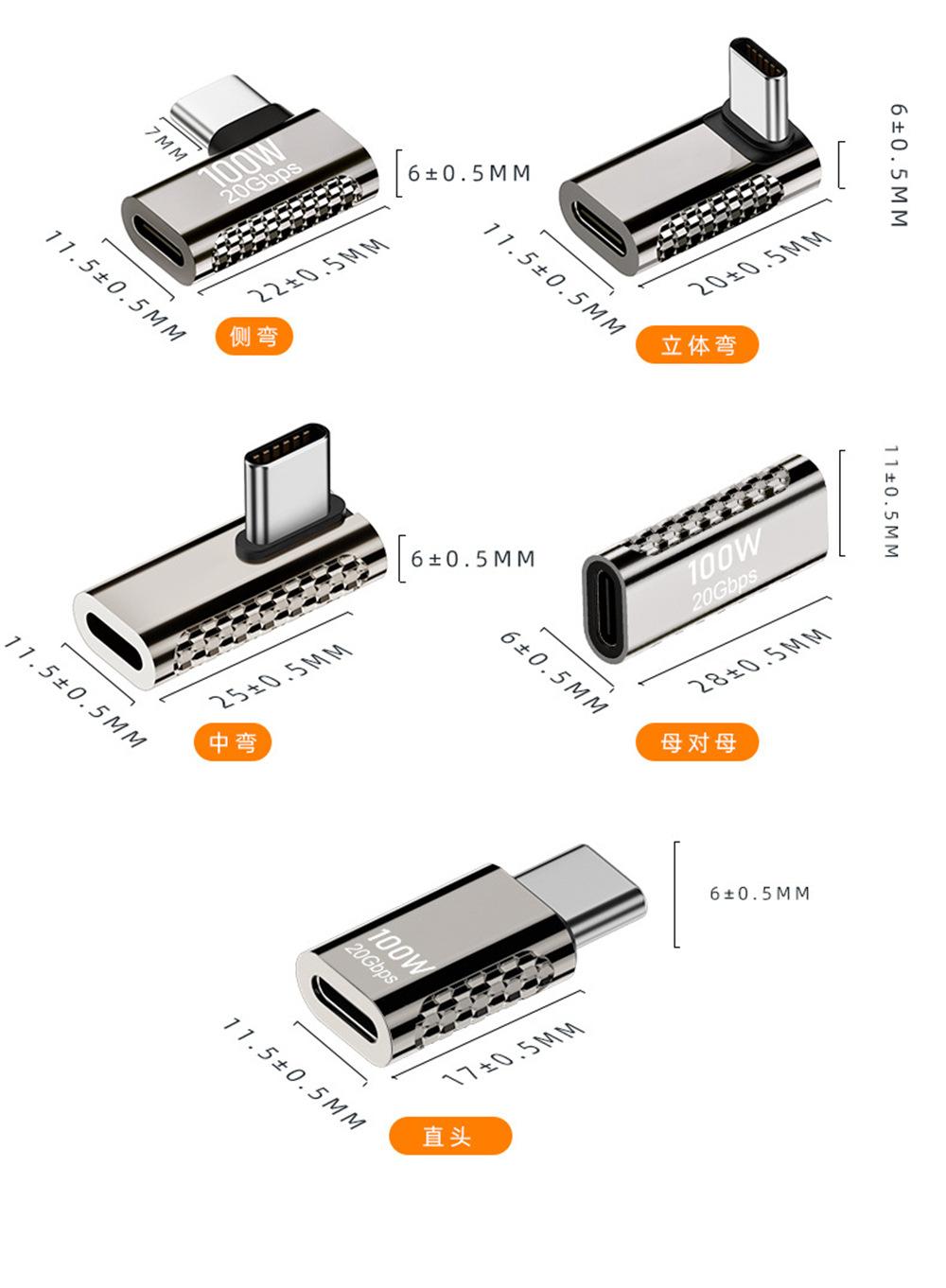 7MM
100W
20Gbps
6±0.5MM
11.5±0.5MM
22±0.5MM
侧弯

6±0.5MM
11.5±0.5MM
20±0.5MM
立体弯

6±0.5MM
11.5±0.5MM
25±0.5MM
中弯

11±0.5MM
100W
20Gbps
6±0.5MM
28±0.5MM
母对母

6±0.5MM
100W
20Gbps
11.5±0.5MM
17±0.5MM
直头