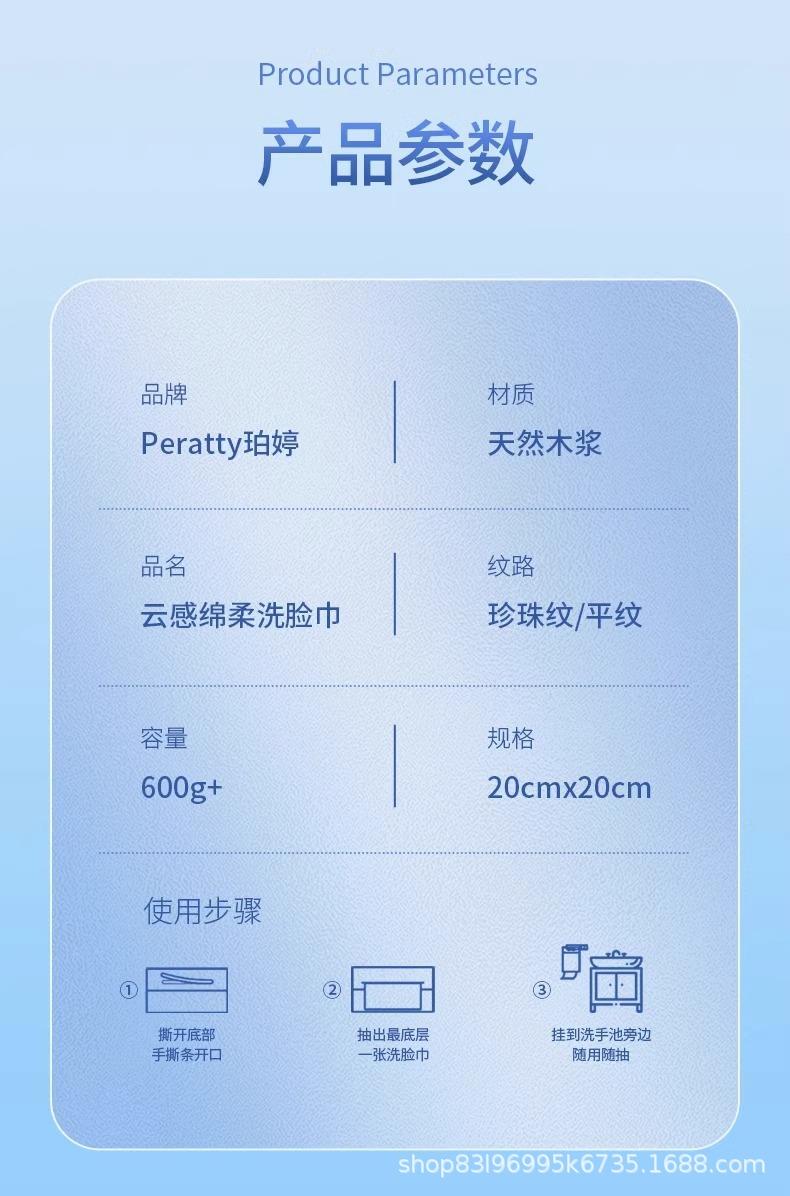 Product Parameters

产品参数

品牌
Peratty珀婷

材质
天然木浆

品名
云感绵柔洗脸巾

纹路
珍珠纹/平纹

容量
600g+

规格
20cmx20cm

使用步骤

①
撕开底部
手撕条开口

②
抽出最底层
一张洗脸巾

③
挂到洗手池旁边
随用随抽

shop83l96995k6735.1688.com