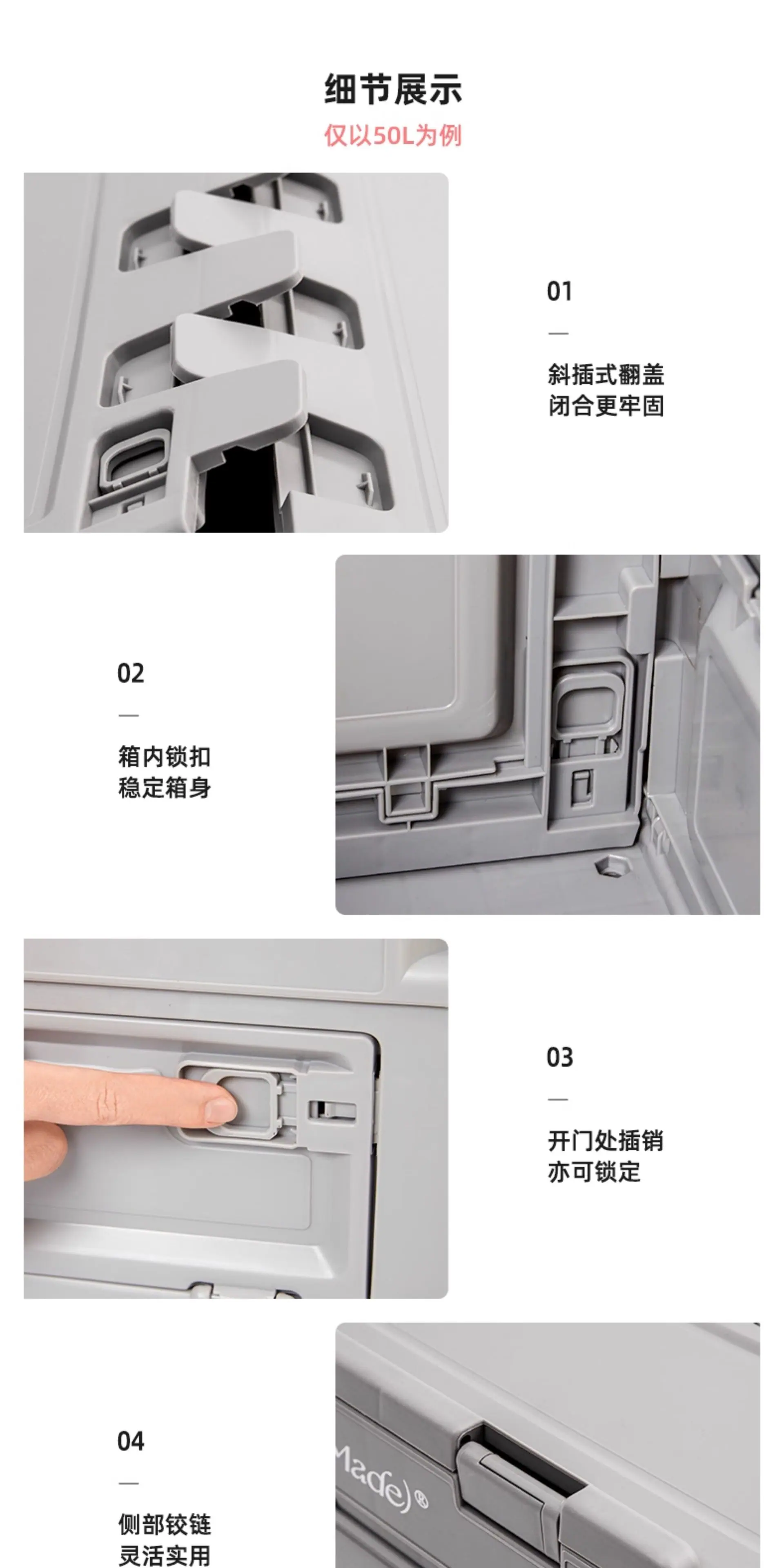 细节展示

仅以50L为例

01

—

斜插式翻盖
闭合更牢固

02

—

箱内锁扣
稳定箱身

03

—

开门处插销
亦可锁定

04

—

侧部铰链
灵活实用

Made)®