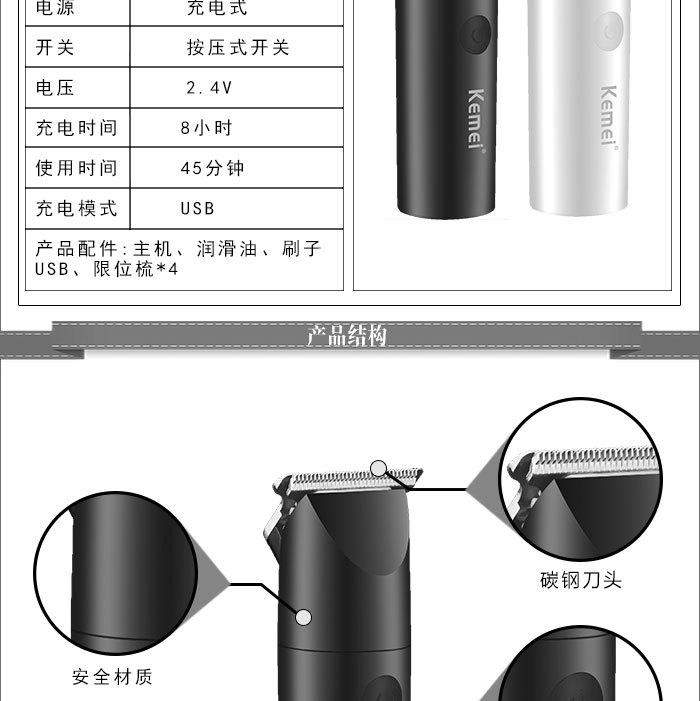 | 电源 | 充电式 |
|---|---|
| 开关 | 按压式开关 |
| 电压 | 2.4V |
| 充电时间 | 8小时 |
| 使用时间 | 45分钟 |
| 充电模式 | USB |

产品配件:主机、润滑油、刷子 USB、限位梳*4

Kemei

Kemei

产品结构

碳钢刀头

安全材质